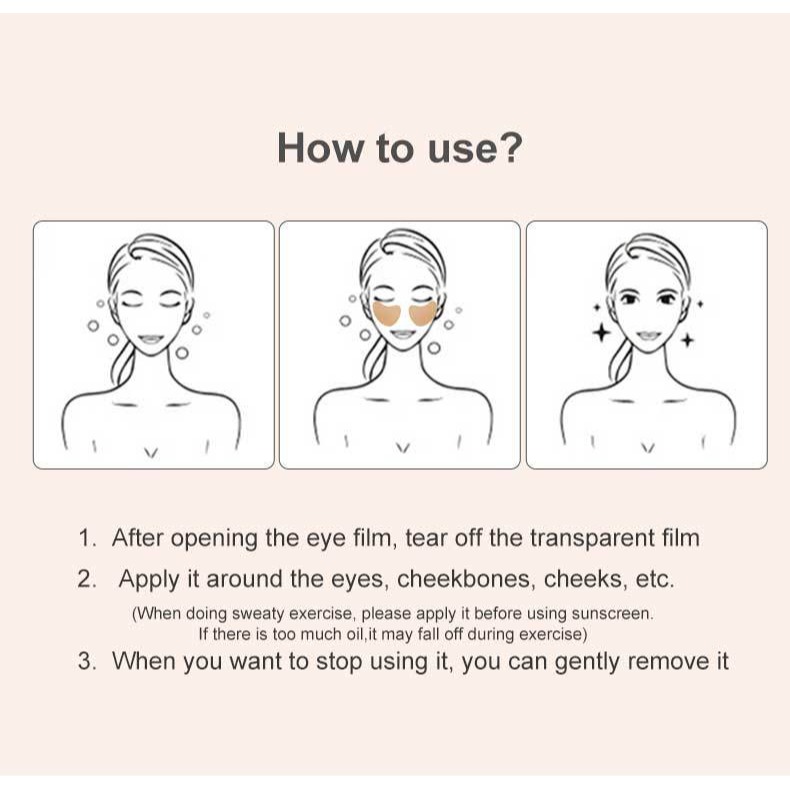 How to use?

1. After opening the eye film, tear off the transparent film

2. Apply it around the eyes, cheekbones, cheeks, etc.

(When doing sweaty exercise, please apply it before using sunscreen. If there is too much oil,it may fall off during exercise)

3. When you want to stop using it, you can gently remove it