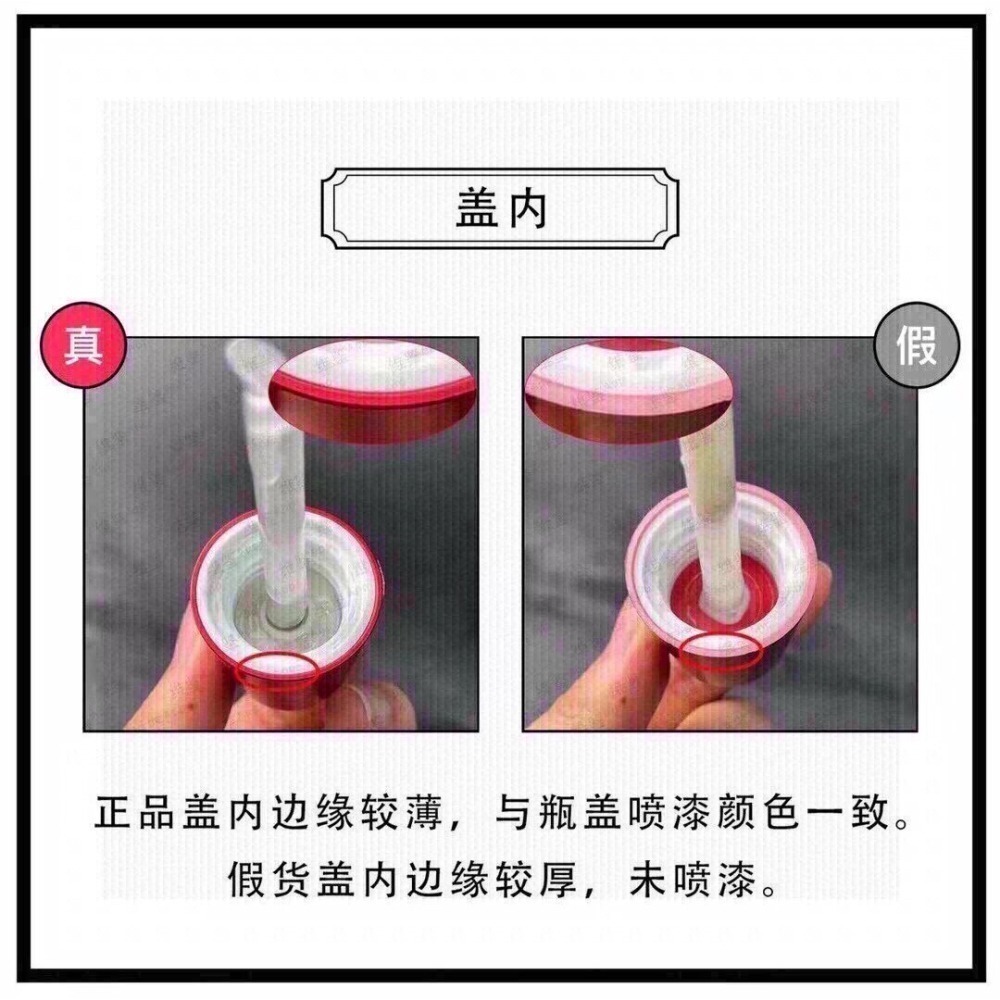 盖内

真

假

正品盖内边缘较薄，与瓶盖喷漆颜色一致。
假货盖内边缘较厚，未喷漆。