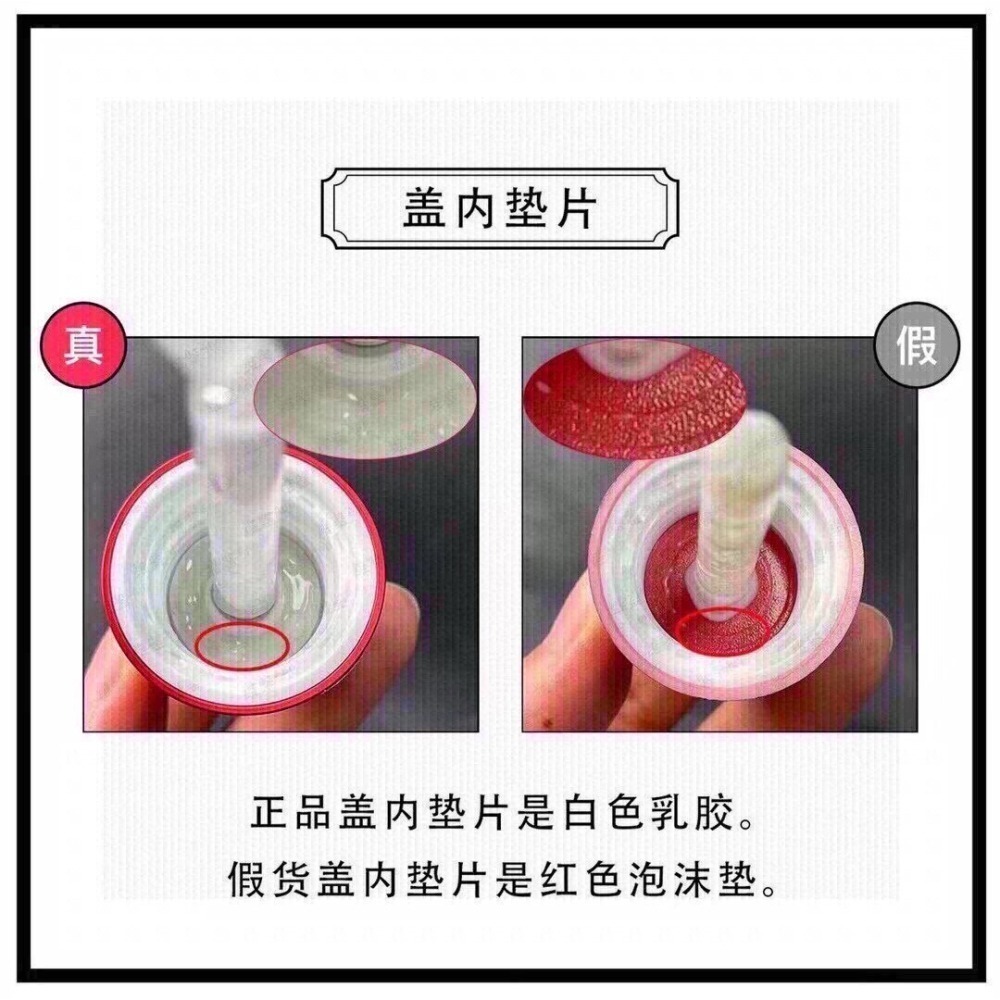 盖内垫片

真

假

正品盖内垫片是白色乳胶。
假货盖内垫片是红色泡沫垫。