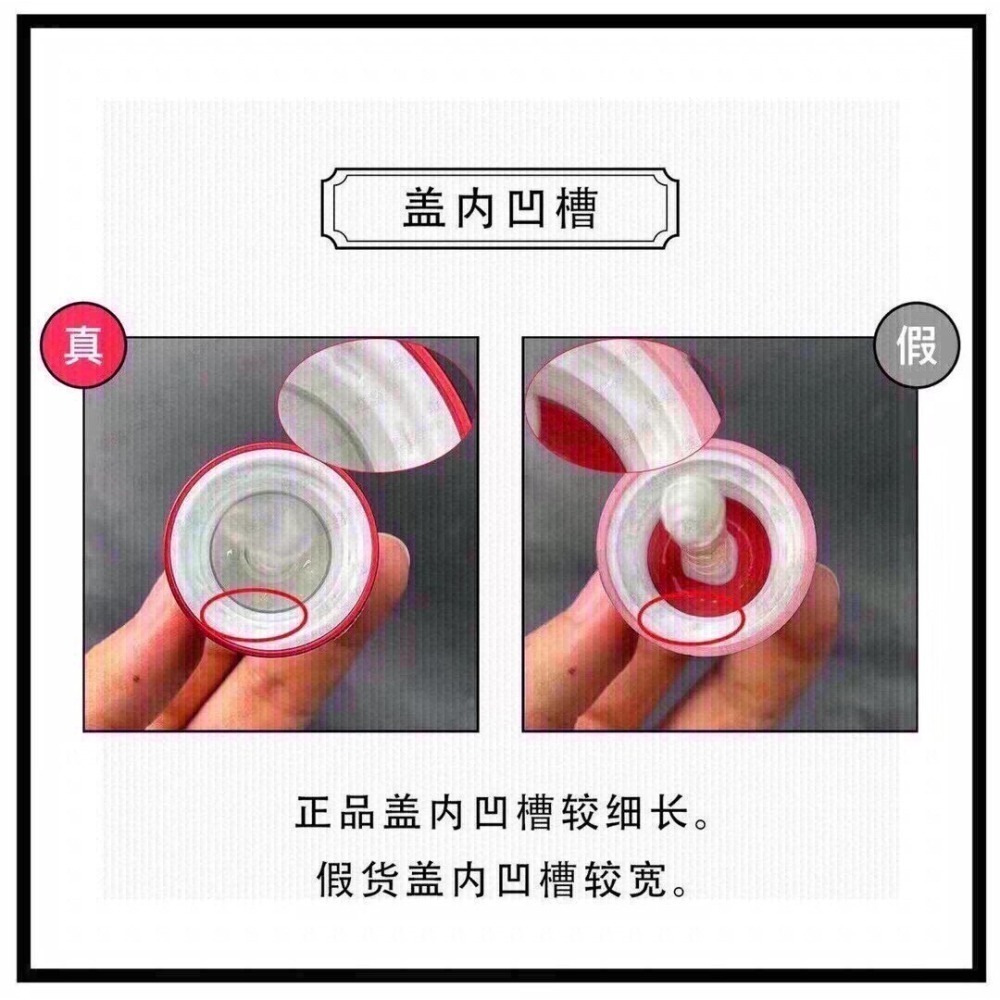 盖内凹槽

真

假

正品盖内凹槽较细长。
假货盖内凹槽较宽。