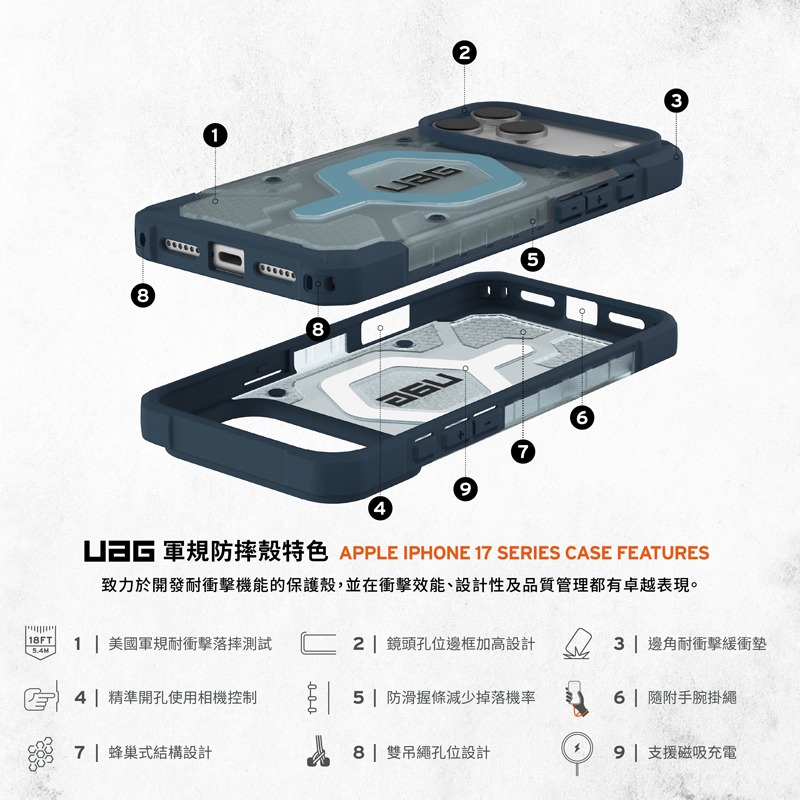 2
3
1
UAG
5
8
8
UAG
6
7
9
4

UAG 軍規防摔殼特色 APPLE IPHONE 17 SERIES CASE FEATURES

致力於開發耐衝擊機能的保護殼,並在衝擊效能、設計性及品質管理都有卓越表現。

18FT
5.4M
1 | 美國軍規耐衝擊落摔測試
2 | 鏡頭孔位邊框加高設計
3 | 邊角耐衝擊緩衝墊
4 | 精準開孔使用相機控制
5 | 防滑握條減少掉落機率
6 | 隨附手腕掛繩
7 | 蜂巢式結構設計
8 | 雙吊繩孔位設計
9 | 支援磁吸充電