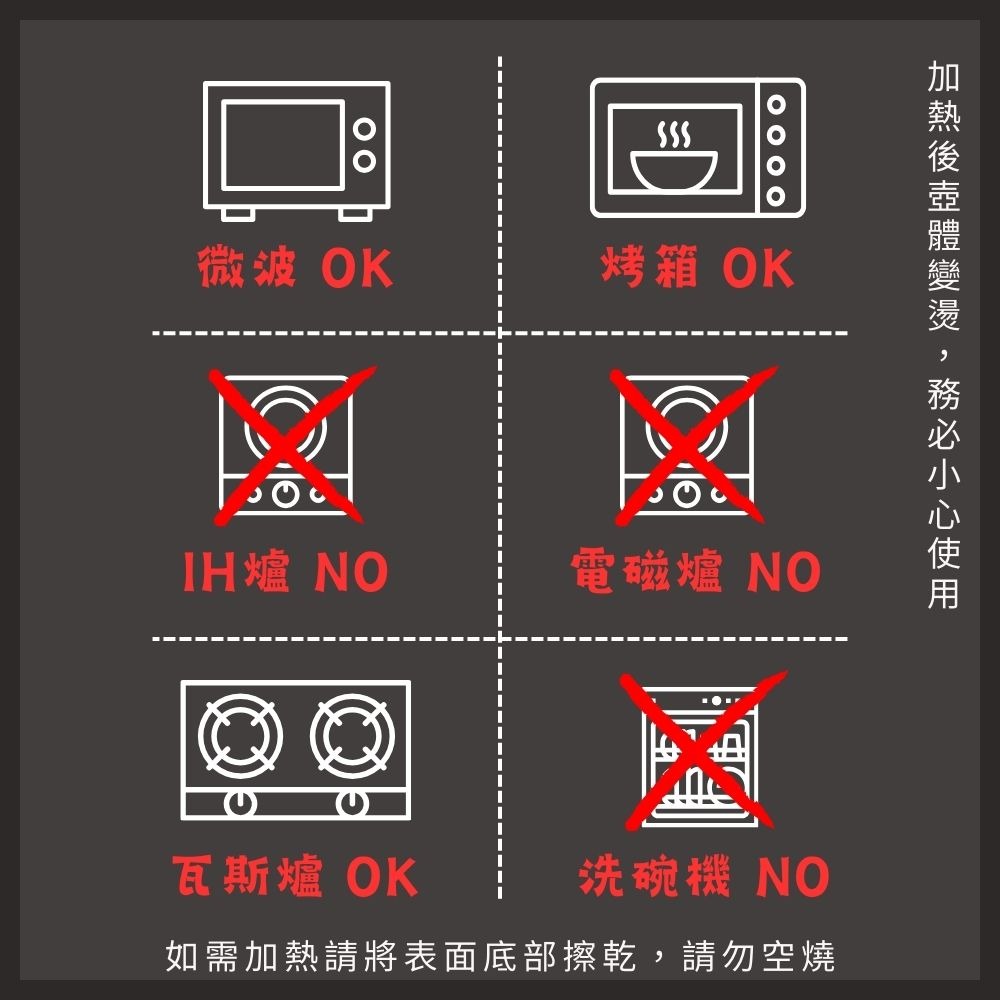 微波 OK

烤箱 OK

IH爐 NO

電磁爐 NO

瓦斯爐 OK

洗碗機 NO

加熱後壺體變燙，務必小心使用

如需加熱請將表面底部擦乾，請勿空燒