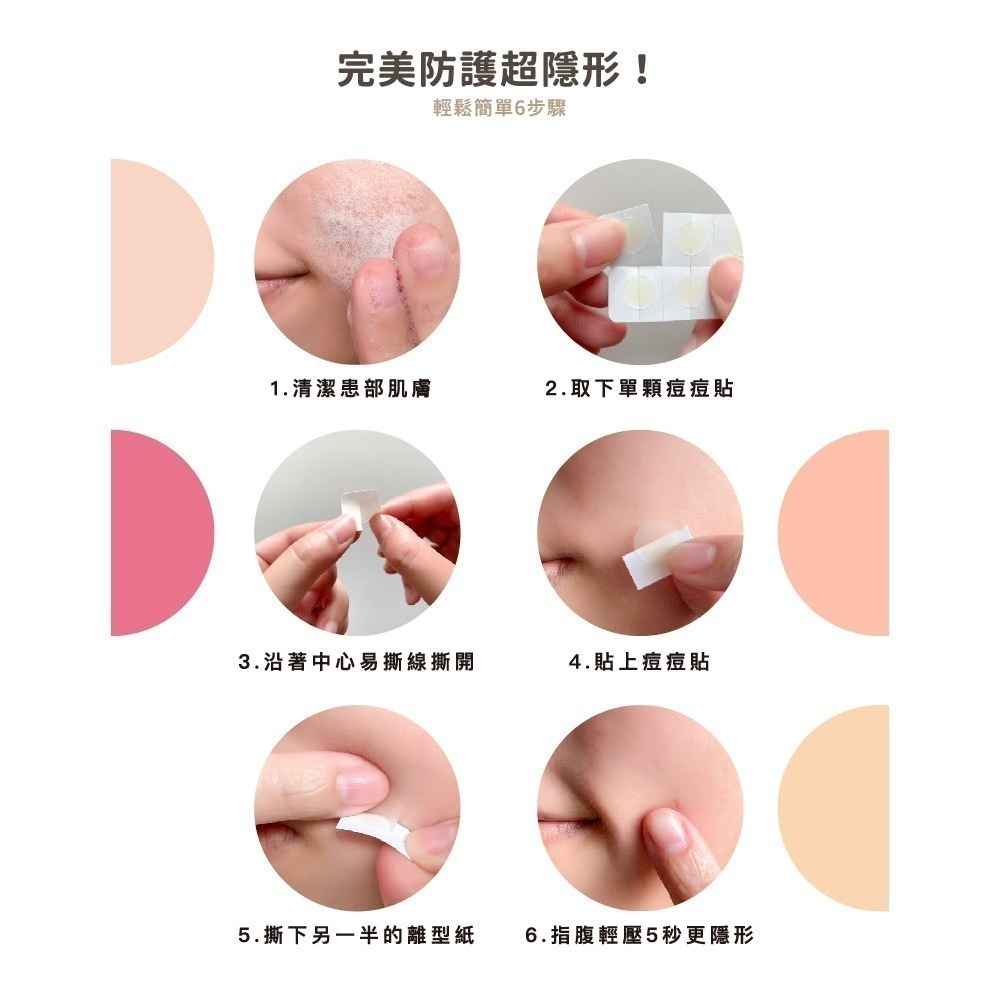 完美防護超隱形！
輕鬆簡單6步驟

1.清潔患部肌膚

2.取下單顆痘痘貼

3.沿著中心易撕線撕開

4.貼上痘痘貼

5.撕下另一半的離型紙

6.指腹輕壓5秒更隱形