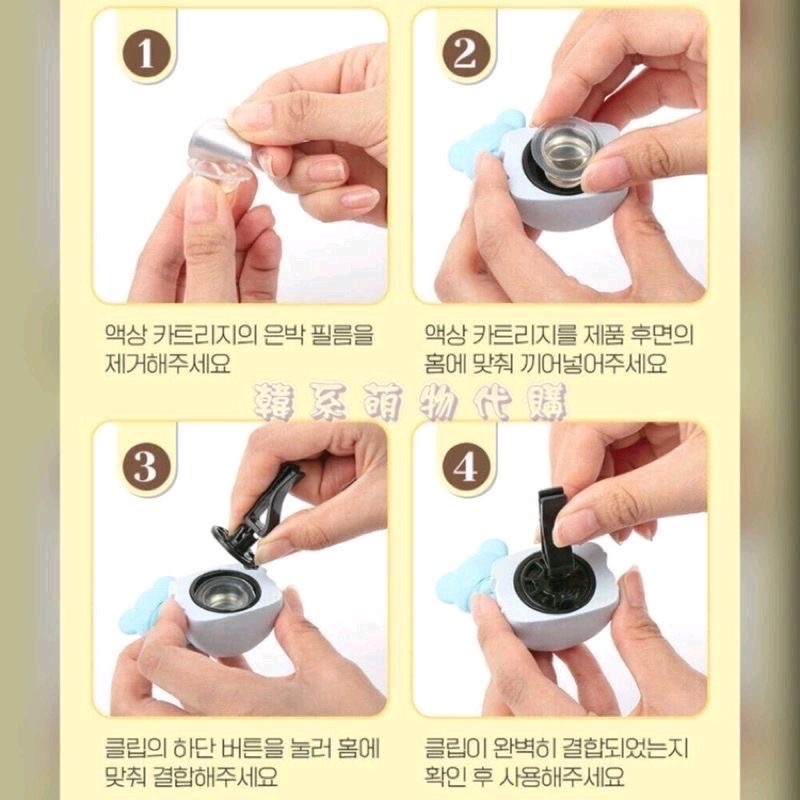 1

액상 카트리지의 은박 필름을 제거해주세요

2

액상 카트리지를 제품 후면의 홈에 맞춰 끼어넣어주세요

韓系萌物代購

3

클립의 하단 버튼을 눌러 홈에 맞춰 결합해주세요

4

클립이 완벽히 결합되었는지 확인 후 사용해주세요