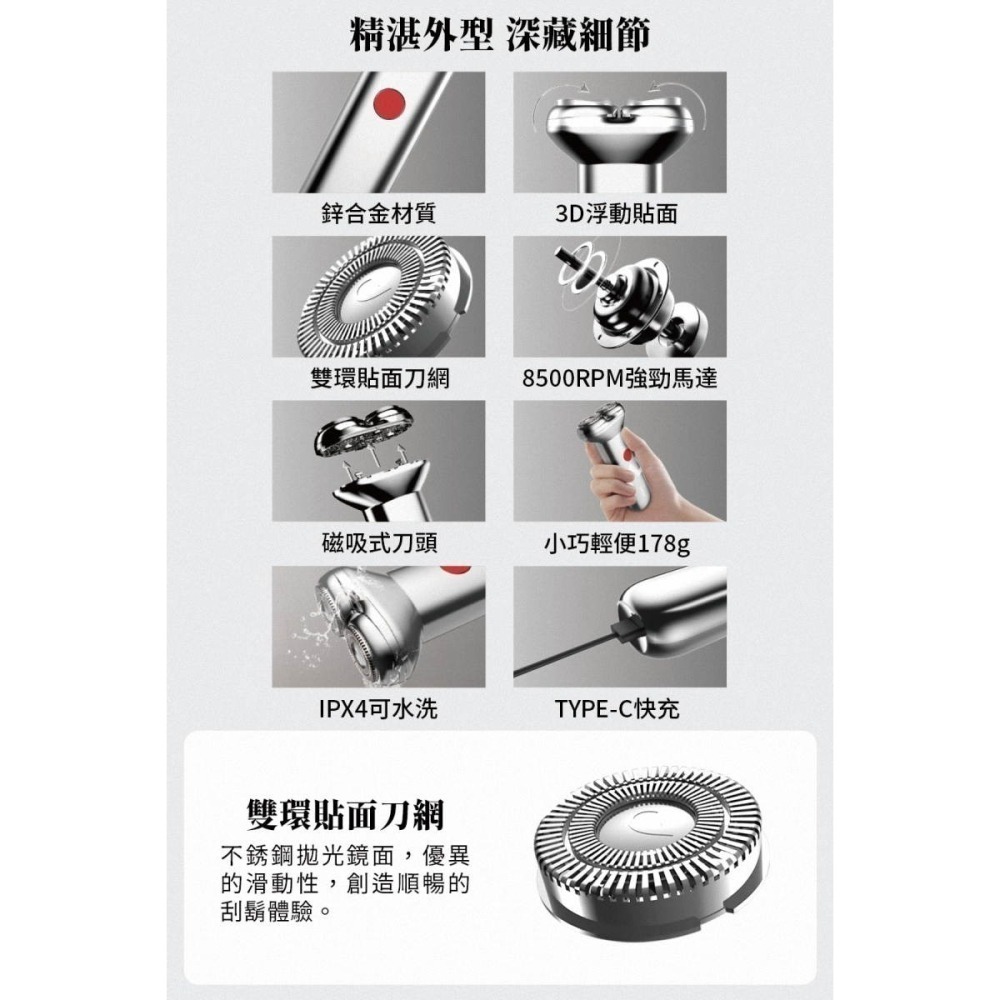 精湛外型 深藏細節

鋅合金材質

3D浮動貼面

雙環貼面刀網

8500RPM強勁馬達

磁吸式刀頭

小巧輕便178g

IPX4可水洗

TYPE-C快充

雙環貼面刀網

不銹鋼拋光鏡面，優異的滑動性，創造順暢的刮鬍體驗。