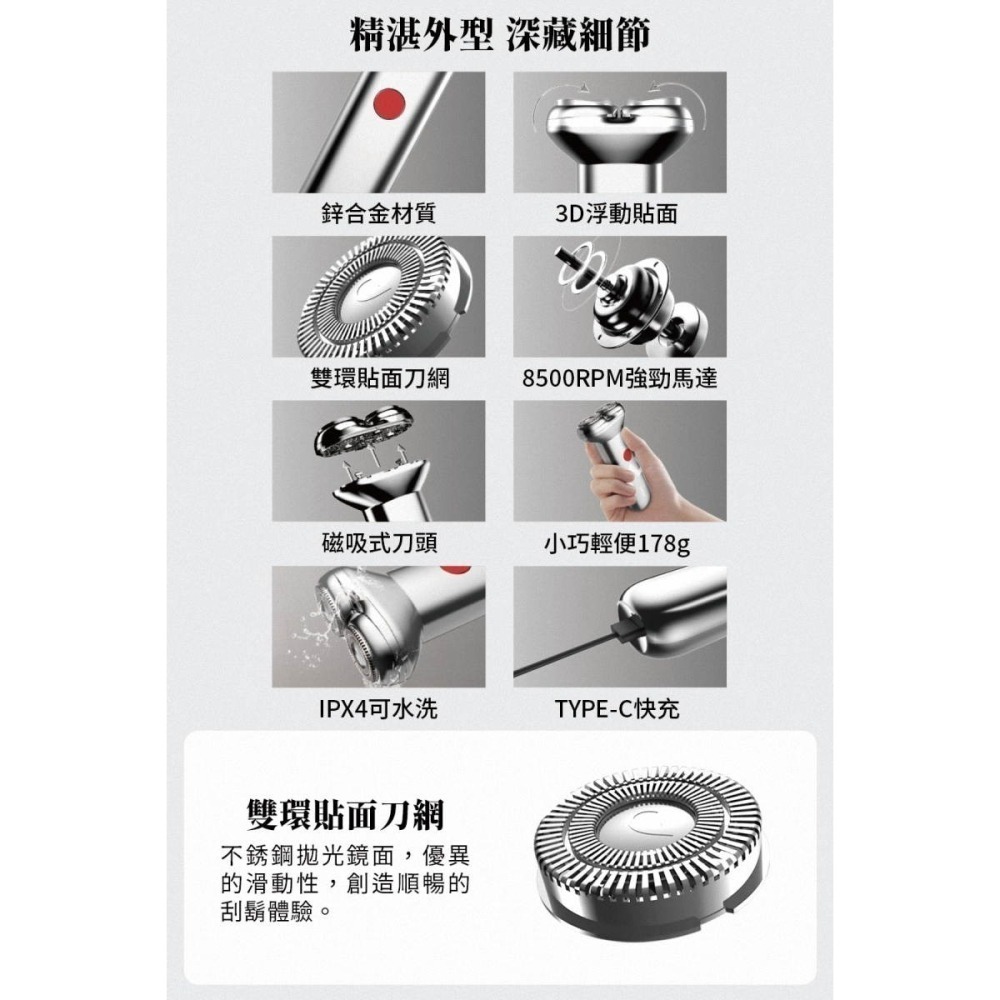 精湛外型 深藏細節

鋅合金材質

3D浮動貼面

雙環貼面刀網

8500RPM強勁馬達

磁吸式刀頭

小巧輕便178g

IPX4可水洗

TYPE-C快充

雙環貼面刀網

不銹鋼拋光鏡面，優異的滑動性，創造順暢的刮鬍體驗。