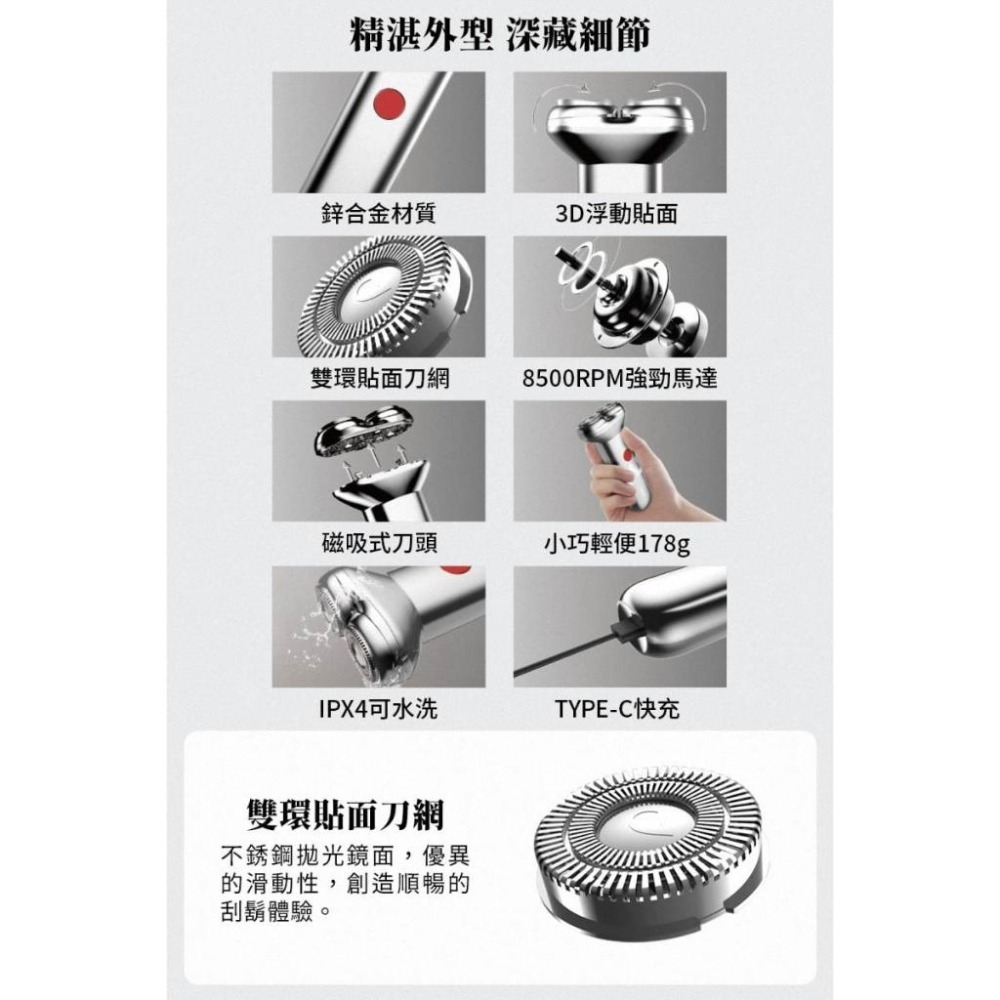 精湛外型 深藏細節

鋅合金材質

3D浮動貼面

雙環貼面刀網

8500RPM強勁馬達

磁吸式刀頭

小巧輕便178g

IPX4可水洗

TYPE-C快充

雙環貼面刀網

不銹鋼拋光鏡面，優異的滑動性，創造順暢的刮鬍體驗。