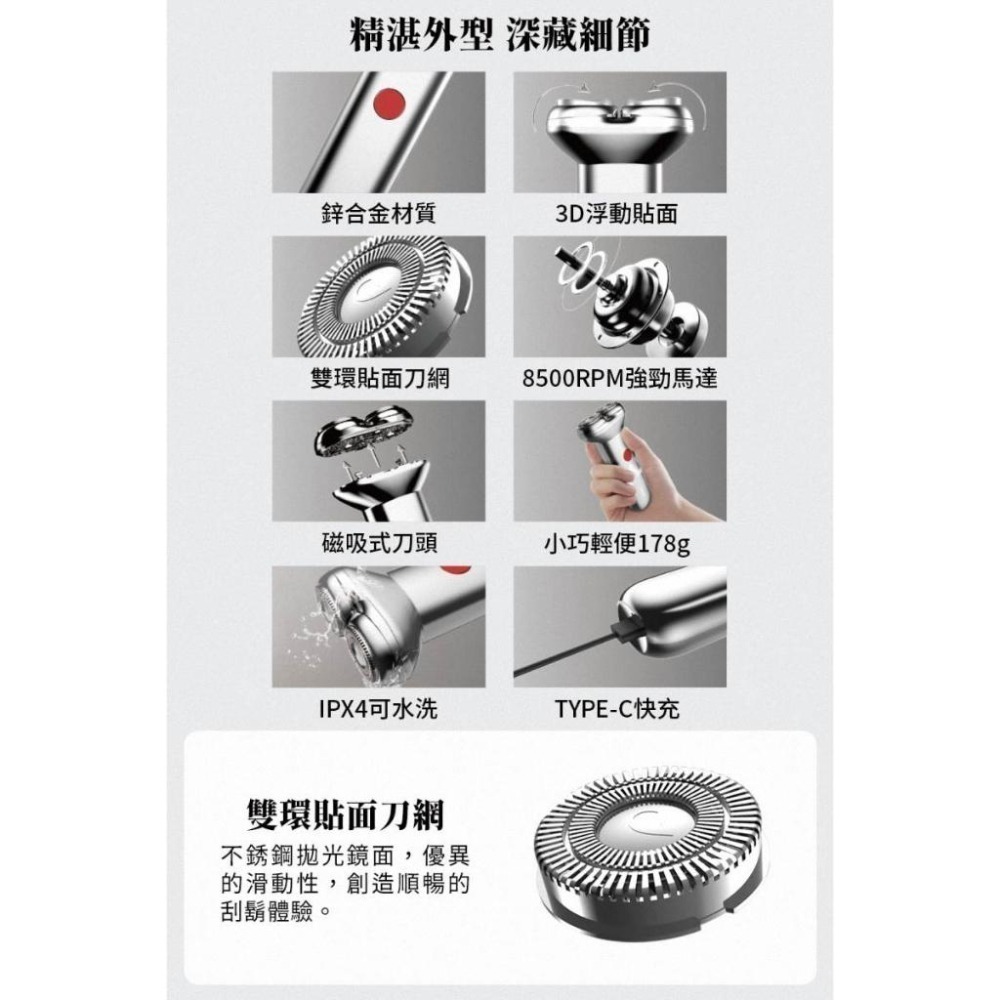 精湛外型 深藏細節

鋅合金材質

3D浮動貼面

雙環貼面刀網

8500RPM強勁馬達

磁吸式刀頭

小巧輕便178g

IPX4可水洗

TYPE-C快充

雙環貼面刀網

不銹鋼拋光鏡面，優異的滑動性，創造順暢的刮鬍體驗。