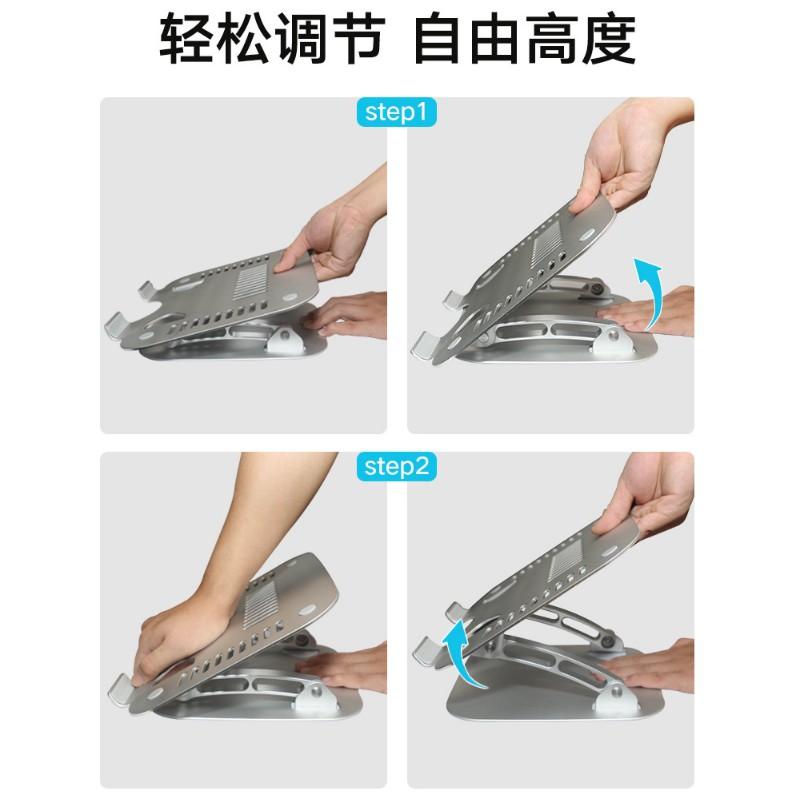 轻松调节 自由高度

step1

step2