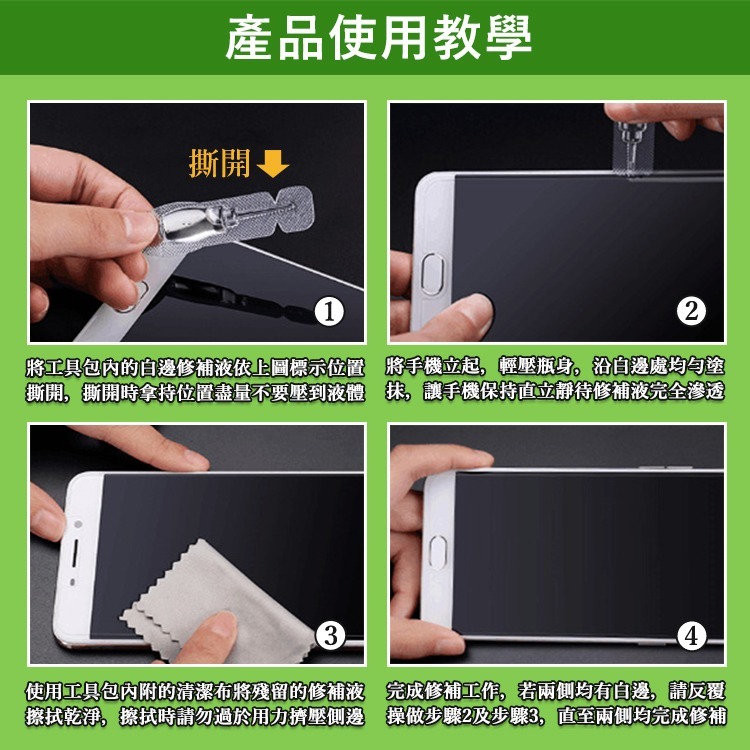 產品使用教學

撕開

1

將工具包內的白邊修補液依上圖標示位置撕開，撕開時拿持位置盡量不要壓到液體

2

將手機立起，輕壓瓶身，沿白邊處均勻塗抹，讓手機保持直立靜待修補液完全滲透

3

使用工具包內附的清潔布將殘留的修補液擦拭乾淨，擦拭時請勿過於用力擠壓側邊

4

完成修補工作，若兩側均有白邊，請反覆操做步驟2及步驟3，直至兩側均完成修補