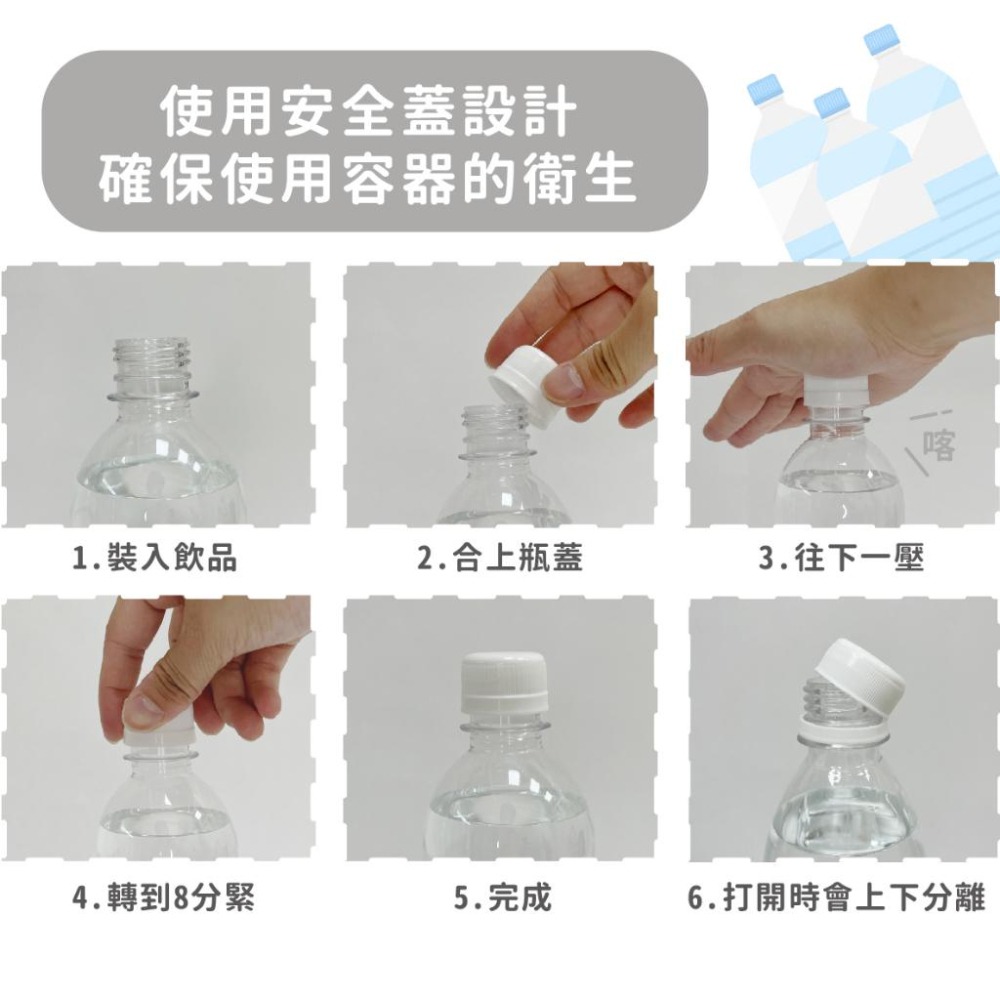 使用安全蓋設計
確保使用容器的衛生

喀

1.裝入飲品

2.合上瓶蓋

3.往下一壓

4.轉到8分緊

5.完成

6.打開時會上下分離