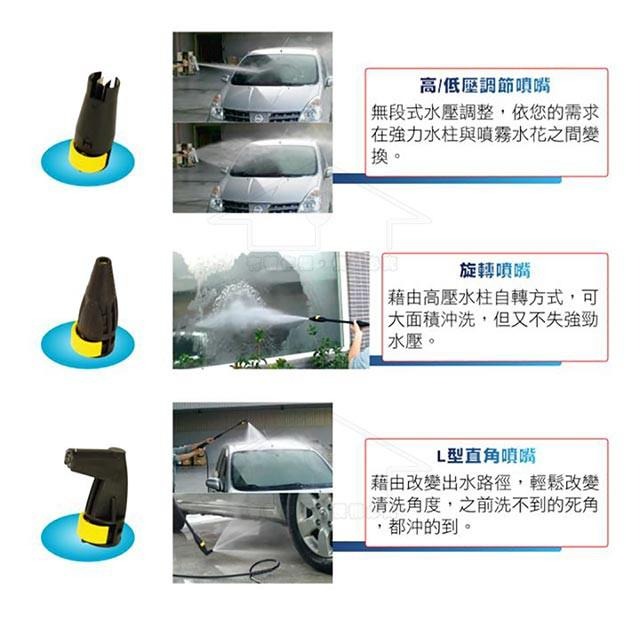 高/低壓調節噴嘴

無段式水壓調整，依您的需求在強力水柱與噴霧水花之間變換。

旋轉噴嘴

藉由高壓水柱自轉方式，可大面積沖洗，但又不失強勁水壓。

L型直角噴嘴

藉由改變出水路徑，輕鬆改變清洗角度，之前洗不到的死角，都沖的到。