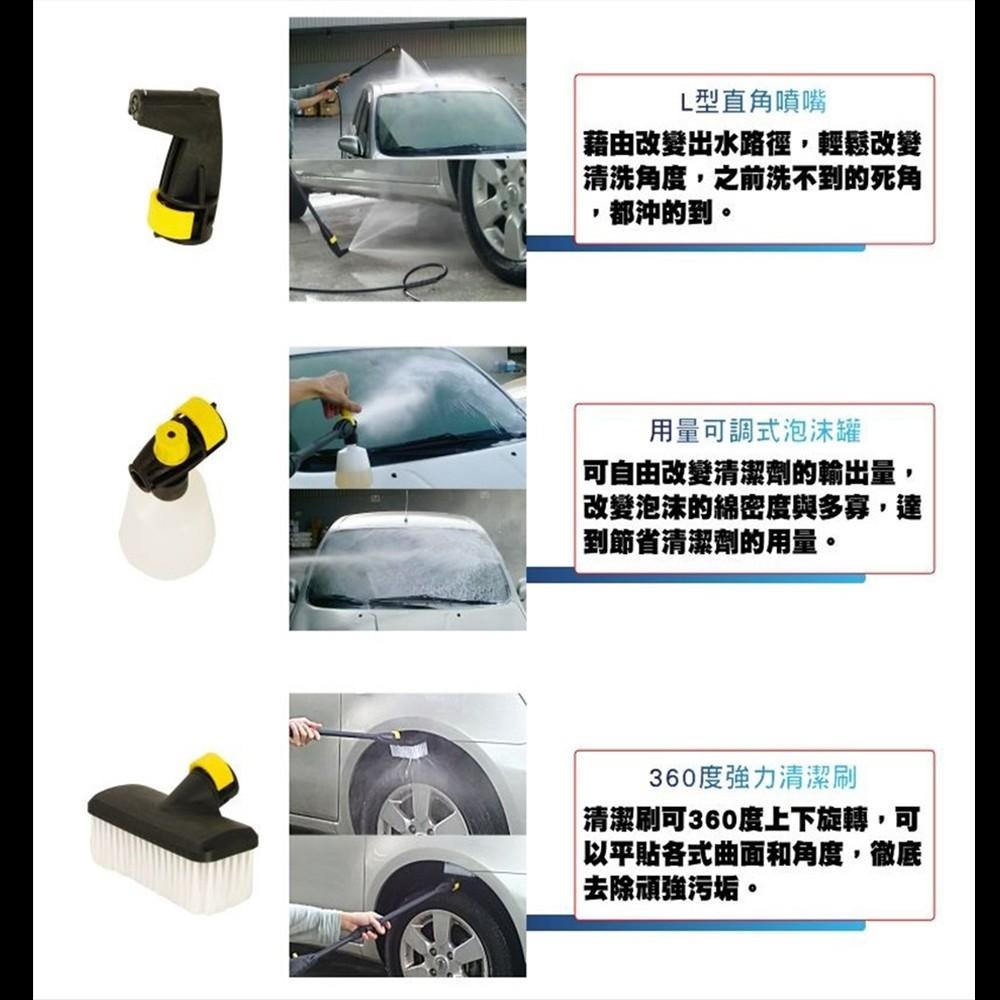 L型直角噴嘴

藉由改變出水路徑，輕鬆改變清洗角度，之前洗不到的死角，都沖的到。

用量可調式泡沫罐

可自由改變清潔劑的輸出量，改變泡沫的綿密度與多寡，達到節省清潔劑的用量。

360度強力清潔刷

清潔刷可360度上下旋轉，可以平貼各式曲面和角度，徹底去除頑強污垢。