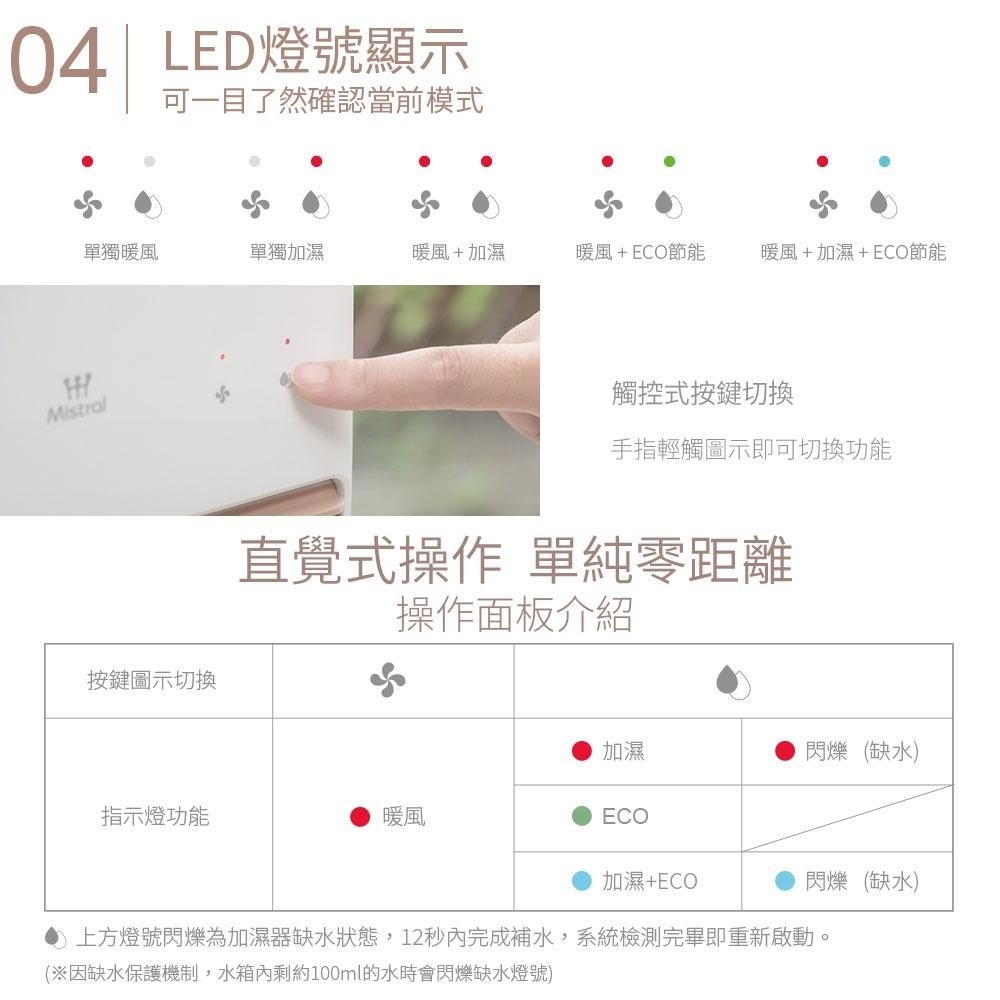 04 LED燈號顯示
可一目了然確認當前模式

單獨暖風　單獨加濕　暖風 + 加濕　暖風 + ECO節能　暖風 + 加濕 + ECO節能

Mistral

觸控式按鍵切換
手指輕觸圖示即可切換功能

直覺式操作 單純零距離
操作面板介紹

| 按鍵圖示切換 | | | |
|---|---|---|---|
| 指示燈功能 | 暖風 | 加濕 | 閃爍 (缺水) |
| | | ECO | |
| | | 加濕+ECO | 閃爍 (缺水) |

上方燈號閃爍為加濕器缺水狀態，12秒內完成補水，系統檢測完畢即重新啟動。
(※因缺水保護機制，水箱內剩約100ml的水時會閃爍缺水燈號)