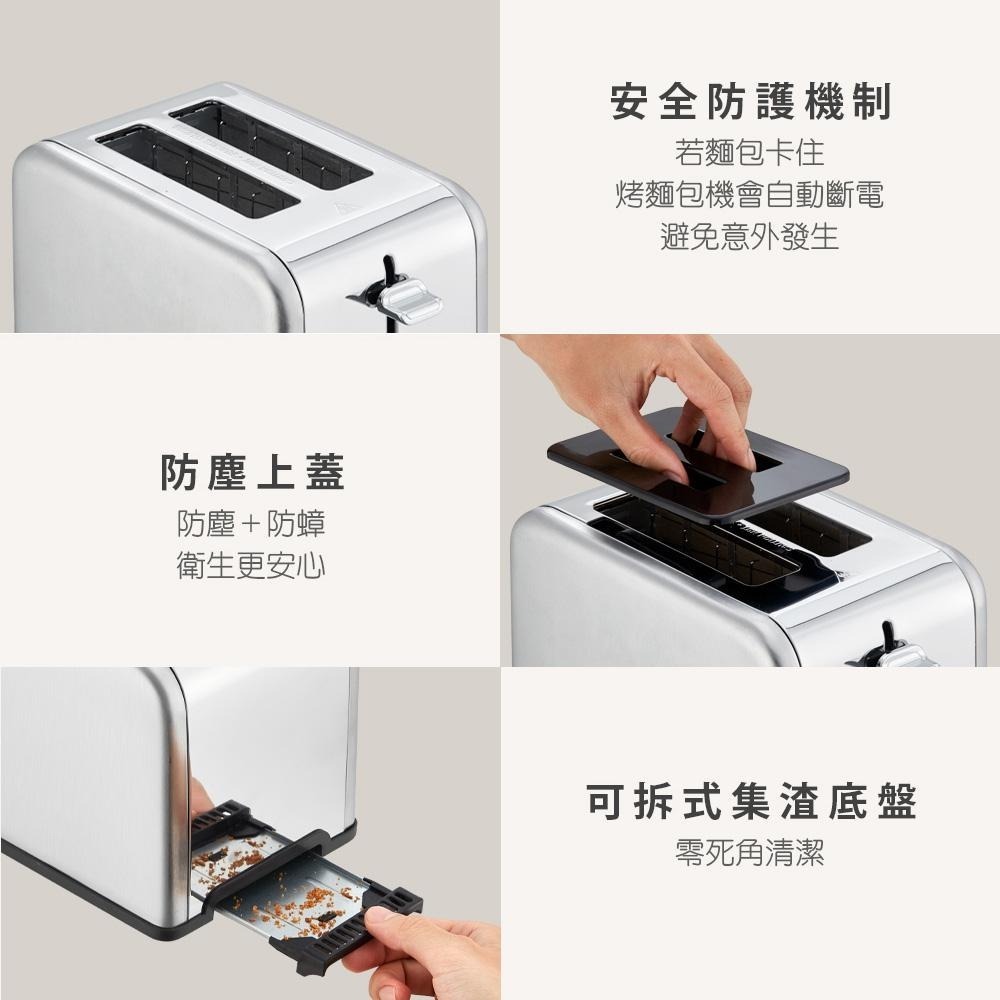 安全防護機制
若麵包卡住
烤麵包機會自動斷電
避免意外發生

防塵上蓋
防塵+防蟑
衛生更安心

可拆式集渣底盤
零死角清潔