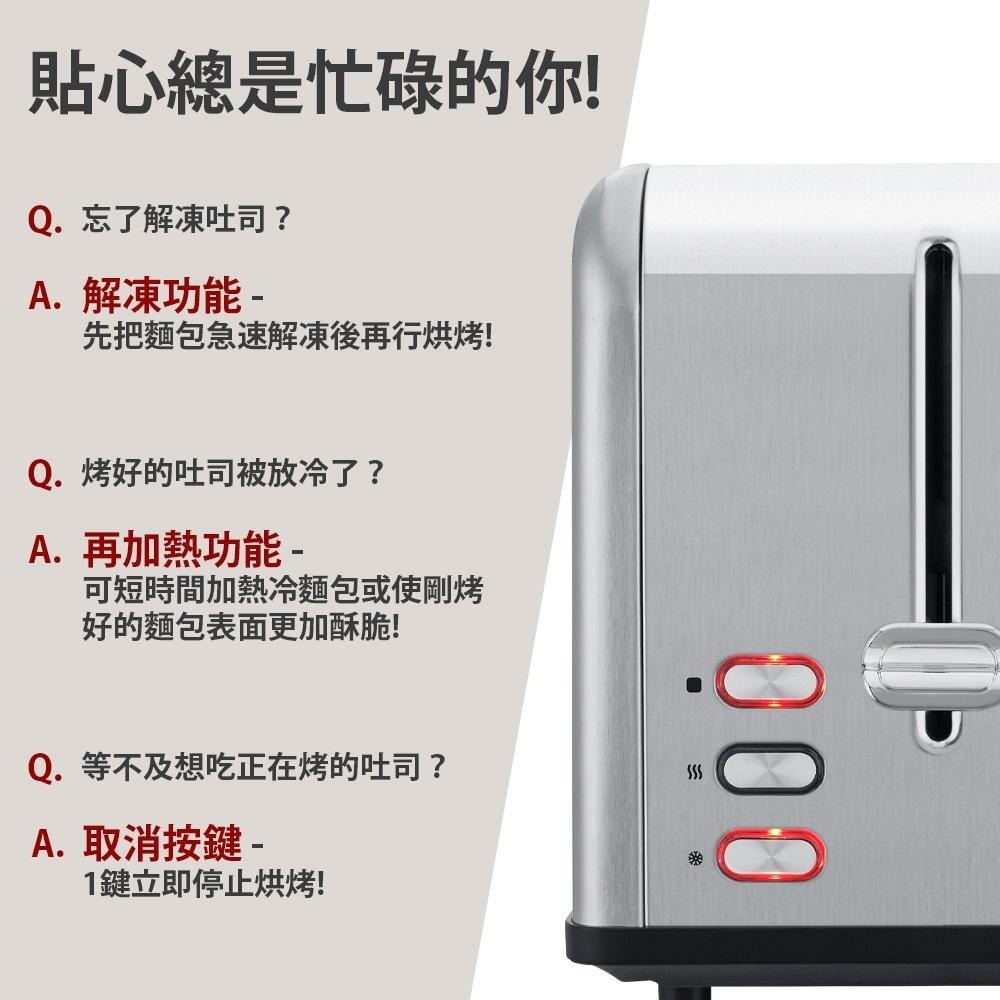 貼心總是忙碌的你!

Q. 忘了解凍吐司？

A. 解凍功能 -
先把麵包急速解凍後再行烘烤!

Q. 烤好的吐司被放冷了？

A. 再加熱功能 -
可短時間加熱冷麵包或使剛烤好的麵包表面更加酥脆!

Q. 等不及想吃正在烤的吐司？

A. 取消按鍵 -
1鍵立即停止烘烤!