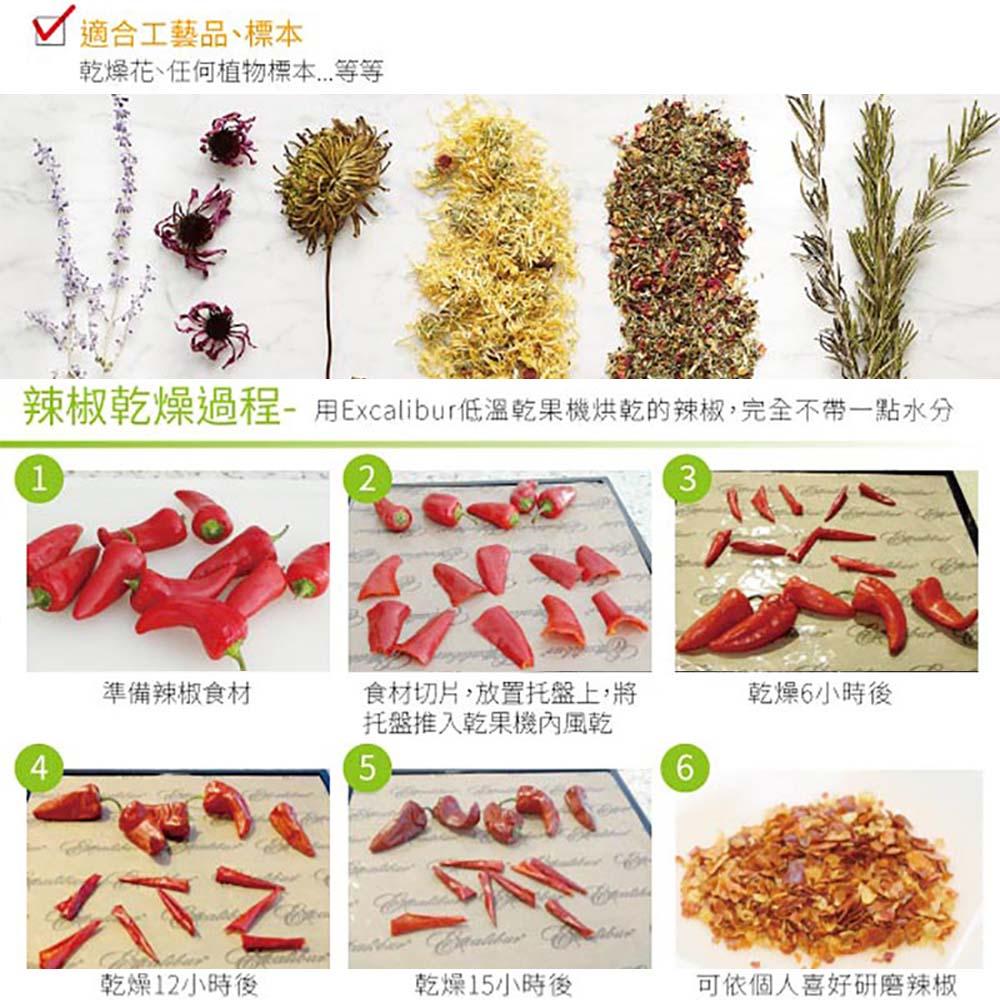 適合工藝品、標本
乾燥花、任何植物標本...等等

辣椒乾燥過程- 用Excalibur低溫乾果機烘乾的辣椒，完全不帶一點水分

1
準備辣椒食材

2
食材切片，放置托盤上，將托盤推入乾果機內風乾

3
乾燥6小時後

4
乾燥12小時後

5
乾燥15小時後

6
可依個人喜好研磨辣椒