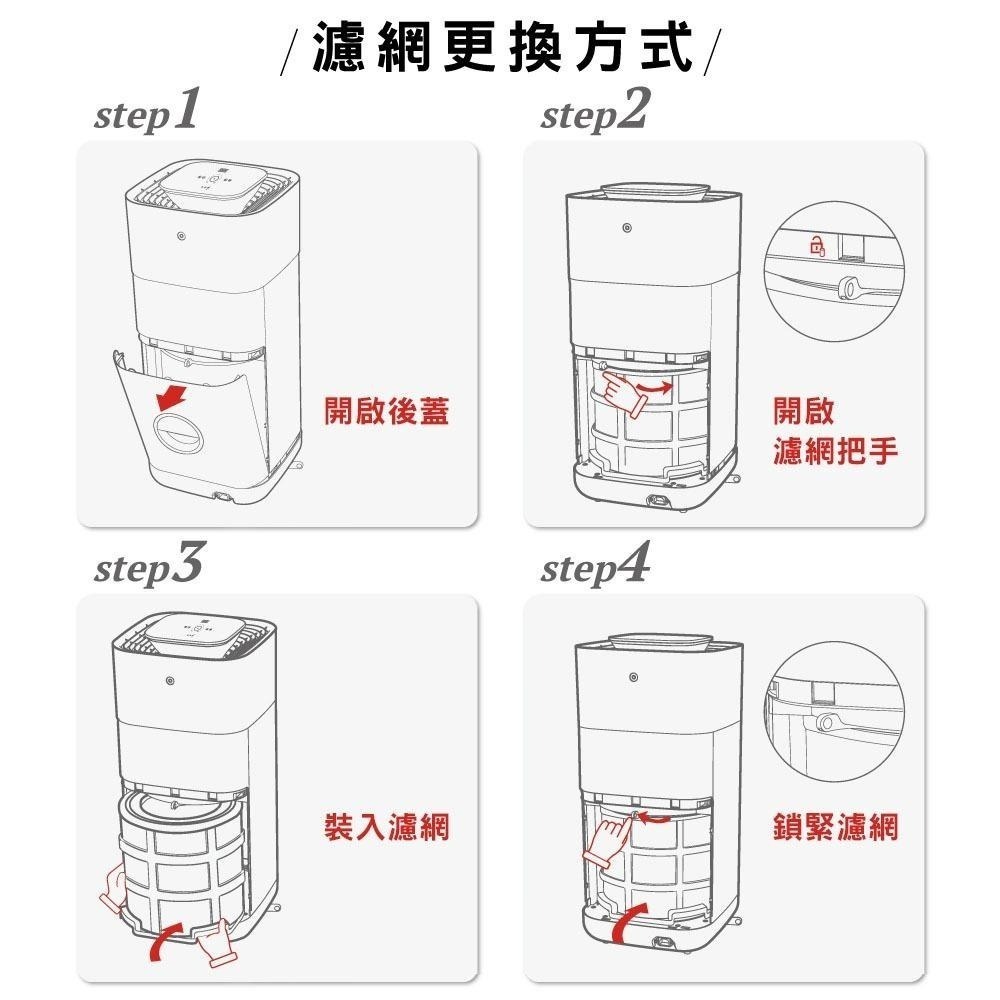 /濾網更換方式/

step1

開啟後蓋

step2

開啟
濾網把手

step3

裝入濾網

step4

鎖緊濾網