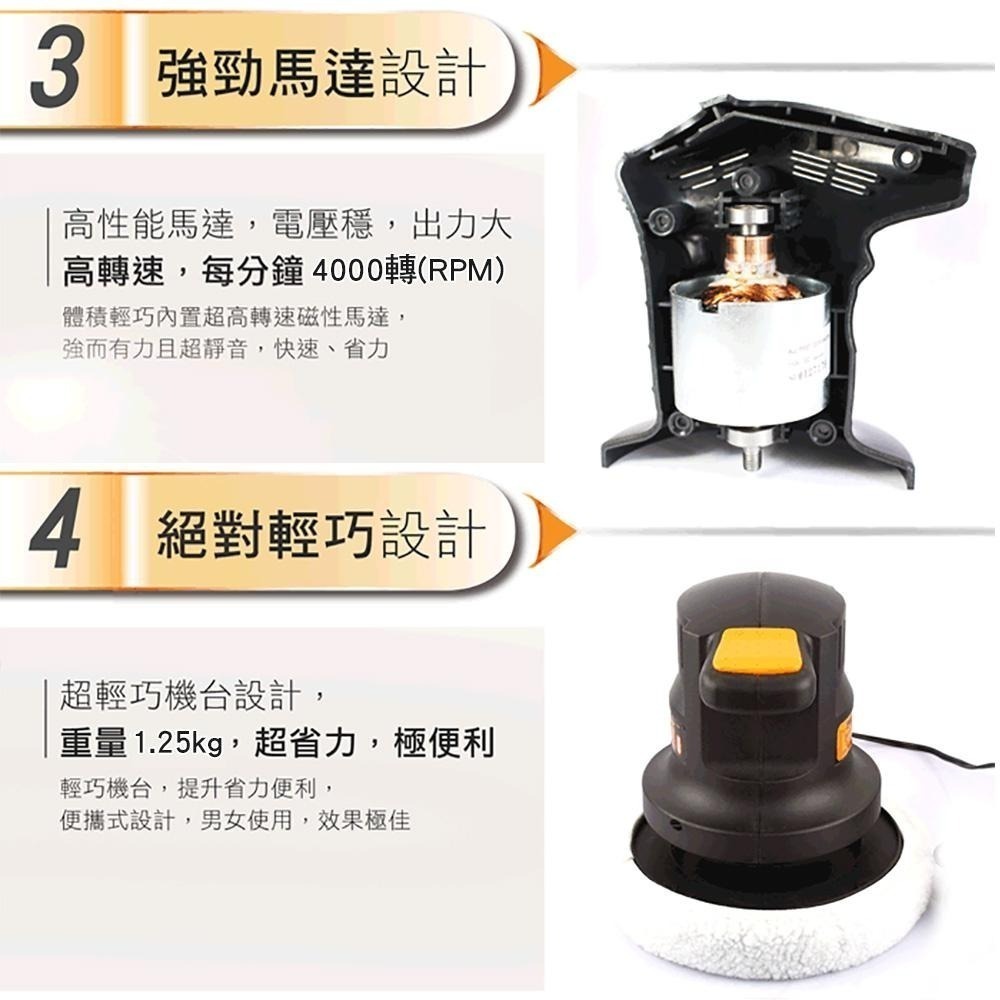 3 強勁馬達設計

高性能馬達，電壓穩，出力大
高轉速，每分鐘 4000轉(RPM)

體積輕巧內置超高轉速磁性馬達，
強而有力且超靜音，快速、省力

4 絕對輕巧設計

超輕巧機台設計，
重量1.25kg，超省力，極便利

輕巧機台，提升省力便利，
便攜式設計，男女使用，效果極佳