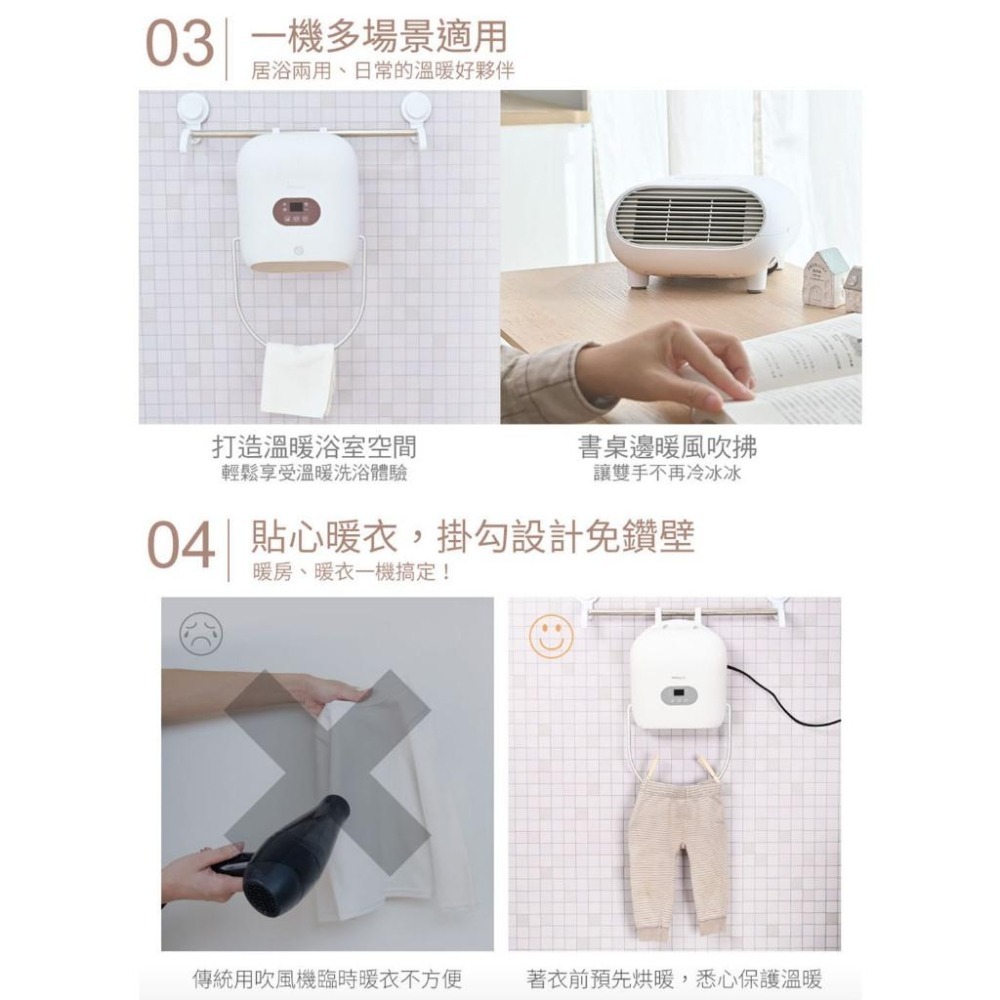 03 一機多場景適用
居浴兩用、日常的溫暖好夥伴

打造溫暖浴室空間
輕鬆享受溫暖洗浴體驗

書桌邊暖風吹拂
讓雙手不再冷冰冰

04 貼心暖衣，掛勾設計免鑽壁
暖房、暖衣一機搞定！

傳統用吹風機臨時暖衣不方便

著衣前預先烘暖，悉心保護溫暖