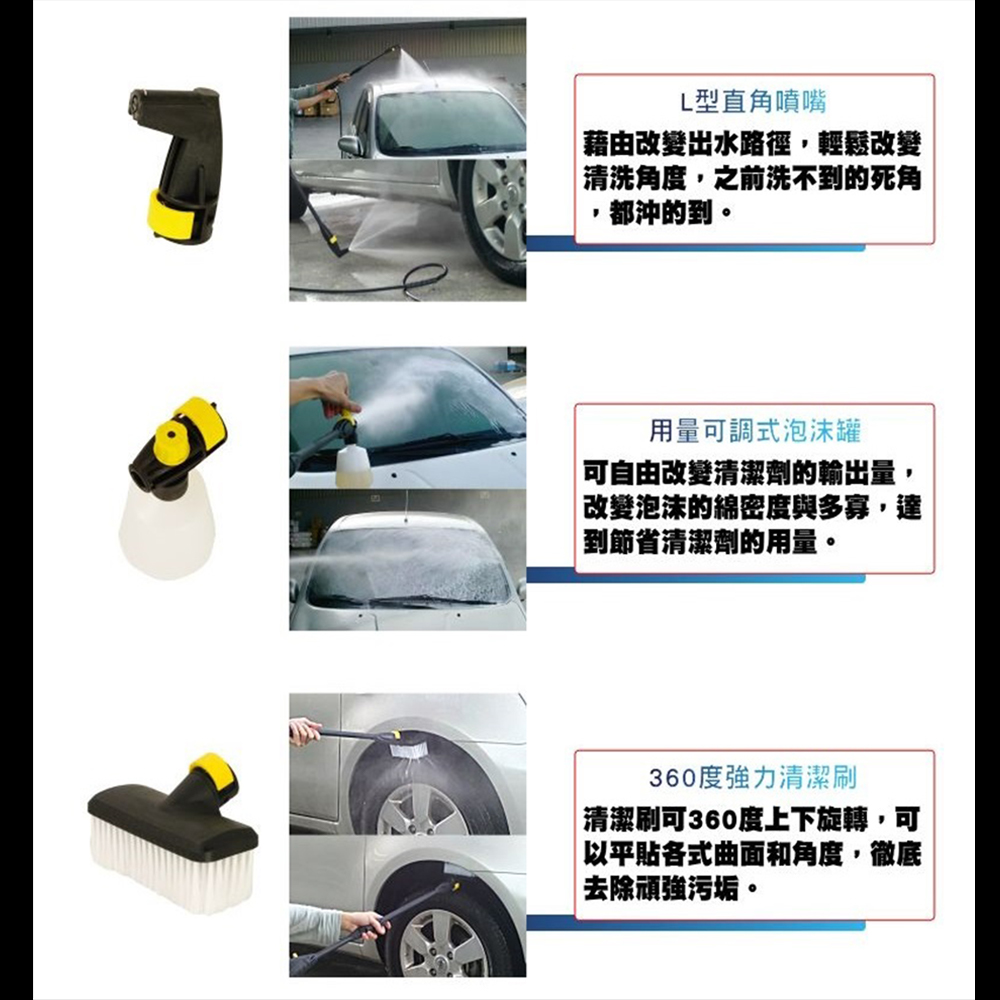 L型直角噴嘴

藉由改變出水路徑，輕鬆改變清洗角度，之前洗不到的死角，都沖的到。

用量可調式泡沫罐

可自由改變清潔劑的輸出量，改變泡沫的綿密度與多寡，達到節省清潔劑的用量。

360度強力清潔刷

清潔刷可360度上下旋轉，可以平貼各式曲面和角度，徹底去除頑強污垢。