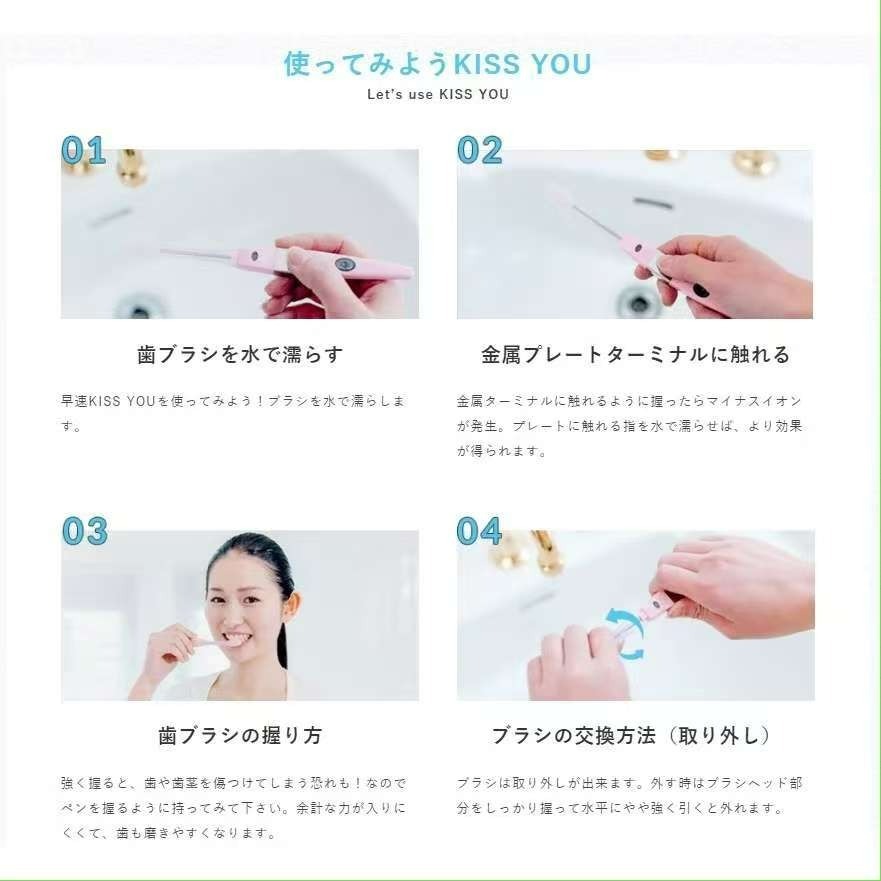 使ってみようKISS YOU
Let's use KISS YOU

01

歯ブラシを水で濡らす

早速KISS YOUを使ってみよう！ブラシを水で濡らします。

02

金属プレートターミナルに触れる

金属ターミナルに触れるように握ったらマイナスイオンが発生。プレートに触れる指を水で濡らせば、より効果が得られます。

03

歯ブラシの握り方

強く握ると、歯や歯茎を傷つけてしまう恐れも！なのでペンを握るように持ってみて下さい。余計な力が入りにくくて、歯も磨きやすくなります。

04

ブラシの交換方法（取り外し）

ブラシは取り外しが出来ます。外す時はブラシヘッド部分をしっかり握って水平にやや強く引くと外れます。