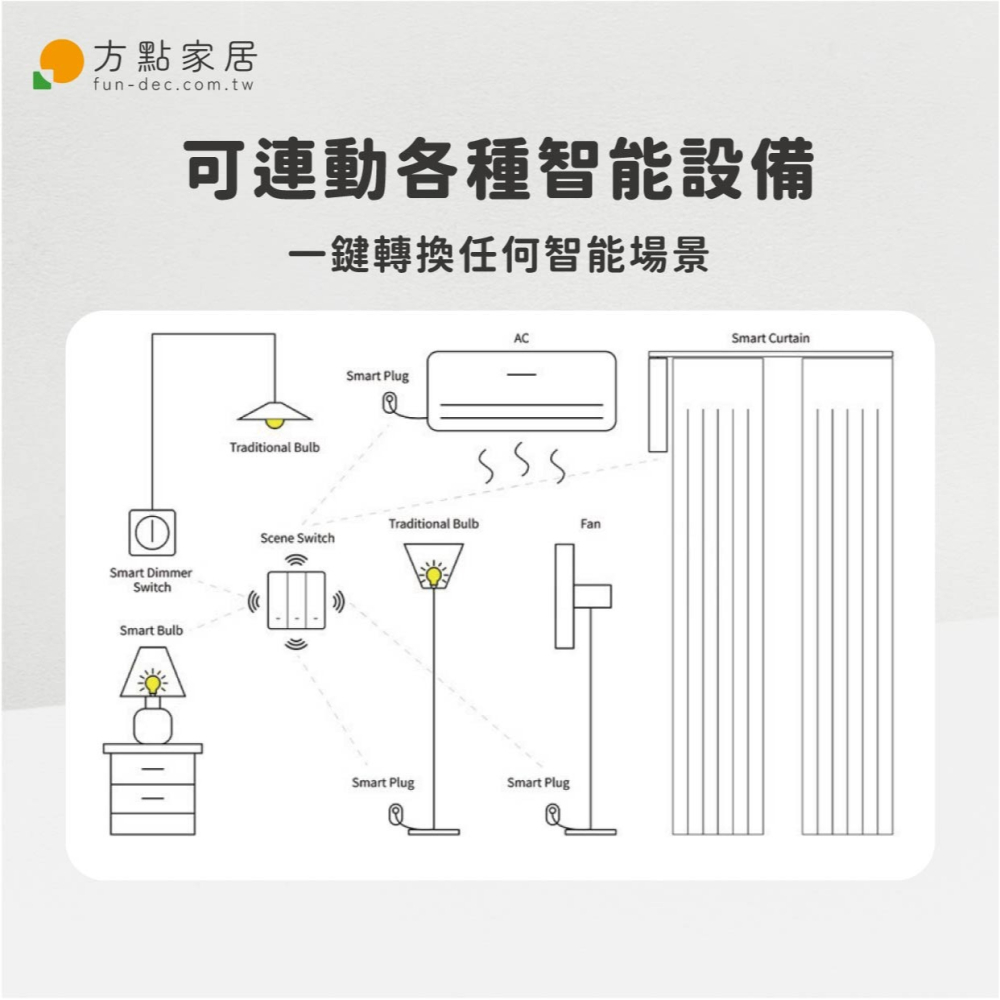 方點家居
fun-dec.com.tw

可連動各種智能設備

一鍵轉換任何智能場景

AC
Smart Curtain
Smart Plug
Traditional Bulb
Scene Switch
Traditional Bulb
Fan
Smart Dimmer Switch
Smart Bulb
Smart Plug
Smart Plug