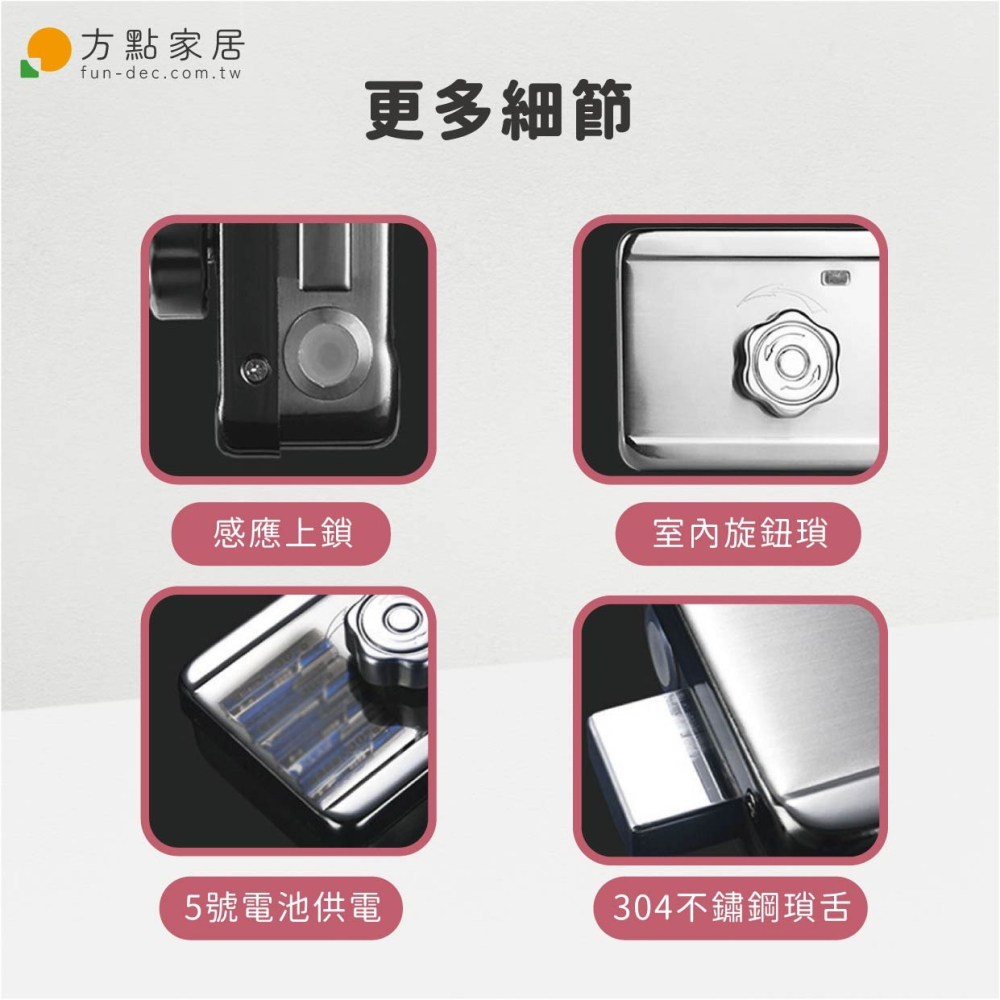 方點家居
fun-dec.com.tw

更多細節

感應上鎖

室內旋鈕瑣

5號電池供電

304不鏽鋼瑣舌