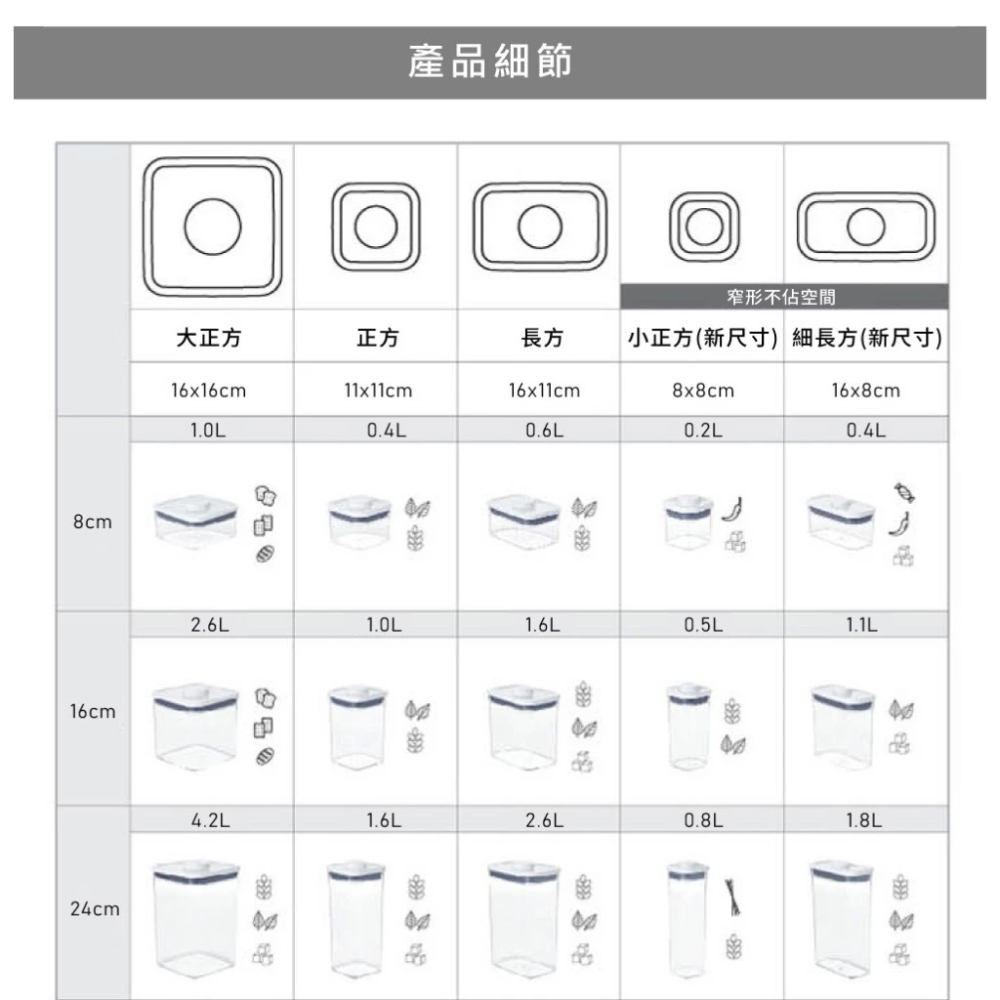 產品細節

|  |  |  |  | 窄形不佔空間 |  |
|---|---|---|---|---|---|
|  | 大正方 | 正方 | 長方 | 小正方(新尺寸) | 細長方(新尺寸) |
|  | 16x16cm | 11x11cm | 16x11cm | 8x8cm | 16x8cm |
| 8cm | 1.0L | 0.4L | 0.6L | 0.2L | 0.4L |
| 16cm | 2.6L | 1.0L | 1.6L | 0.5L | 1.1L |
| 24cm | 4.2L | 1.6L | 2.6L | 0.8L | 1.8L |