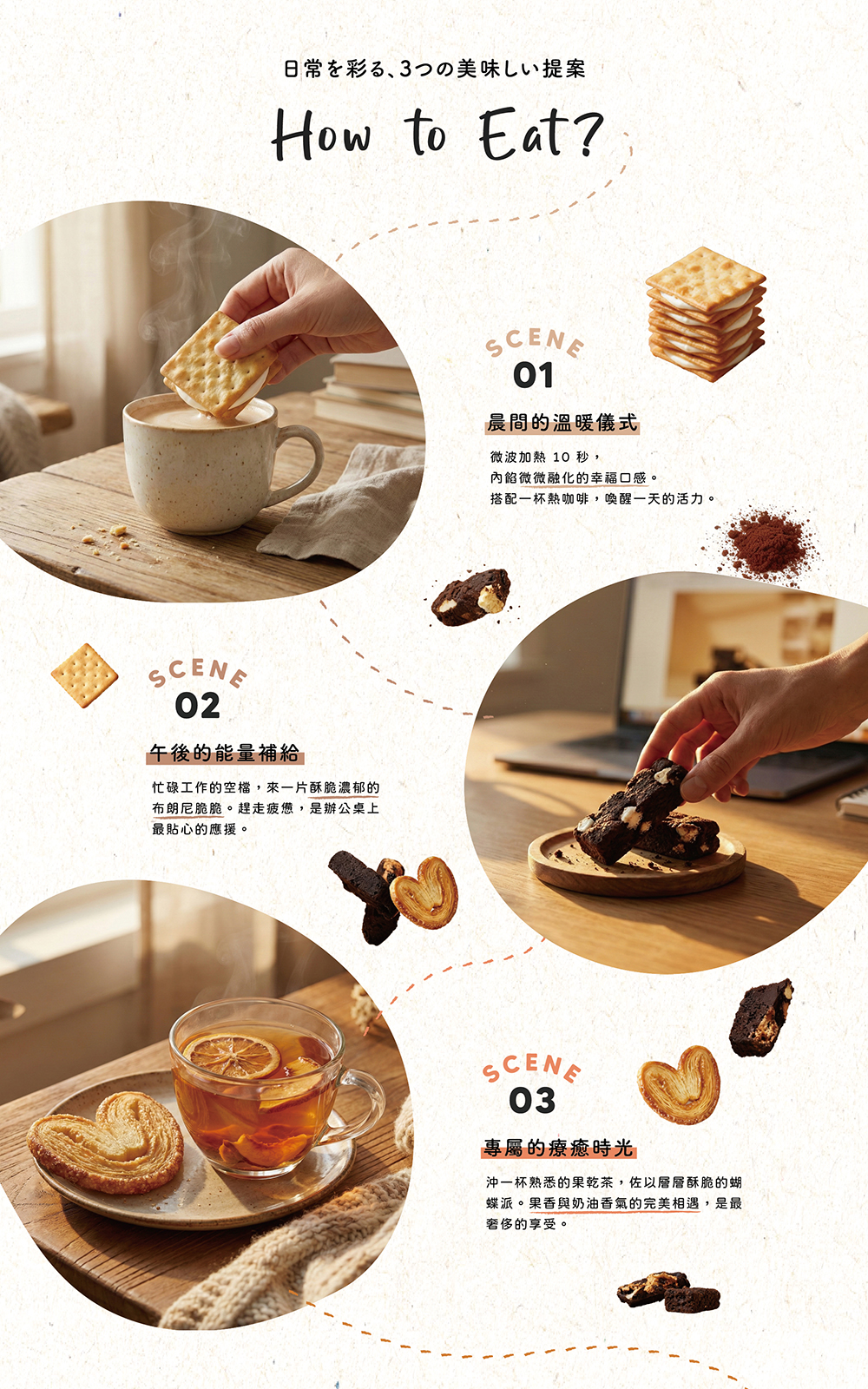 日常を彩る、3つの美味しい提案

How to Eat?

SCENE
01

晨間的溫暖儀式

微波加熱 10 秒，
內餡微微融化的幸福口感。
搭配一杯熱咖啡，喚醒一天的活力。

SCENE
02

午後的能量補給

忙碌工作的空檔，來一片酥脆濃郁的布朗尼脆脆。趕走疲憊，是辦公桌上最貼心的應援。

SCENE
03

專屬的療癒時光

沖一杯熟悉的果乾茶，佐以層層酥脆的蝴蝶派。果香與奶油香氣的完美相遇，是最奢侈的享受。