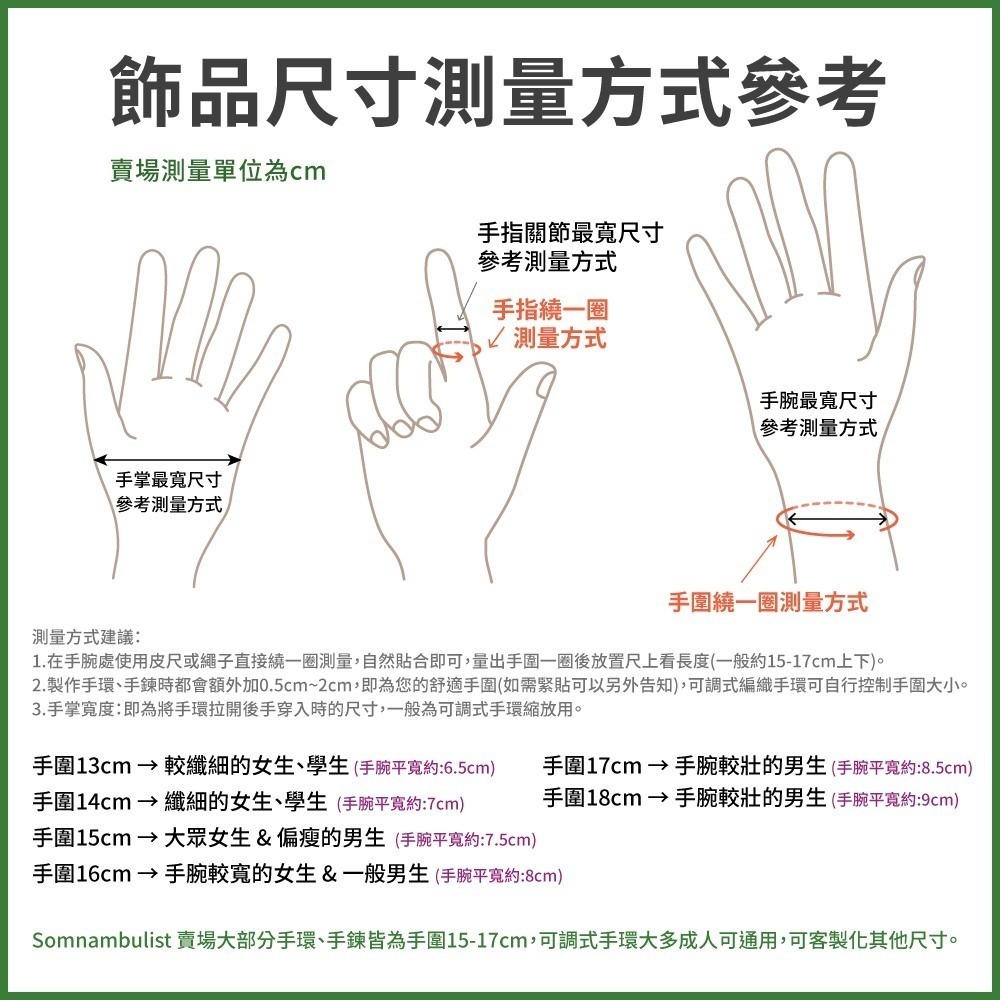 飾品尺寸測量方式參考

賣場測量單位為cm

手掌最寬尺寸
參考測量方式

手指關節最寬尺寸
參考測量方式

手指繞一圈
測量方式

手腕最寬尺寸
參考測量方式

手圍繞一圈測量方式

測量方式建議:
1.在手腕處使用皮尺或繩子直接繞一圈測量,自然貼合即可,量出手圍一圈後放置尺上看長度(一般約15-17cm上下)。
2.製作手環、手鍊時都會額外加0.5cm~2cm,即為您的舒適手圍(如需緊貼可以另外告知),可調式編織手環可自行控制手圍大小。
3.手掌寬度:即為將手環拉開後手穿入時的尺寸,一般為可調式手環縮放用。

手圍13cm → 較纖細的女生、學生 (手腕平寬約:6.5cm)
手圍14cm → 纖細的女生、學生 (手腕平寬約:7cm)
手圍15cm → 大眾女生 & 偏瘦的男生 (手腕平寬約:7.5cm)
手圍16cm → 手腕較寬的女生 & 一般男生 (手腕平寬約:8cm)

手圍17cm → 手腕較壯的男生 (手腕平寬約:8.5cm)
手圍18cm → 手腕較壯的男生 (手腕平寬約:9cm)

Somnambulist 賣場大部分手環、手鍊皆為手圍15-17cm,可調式手環大多成人可通用,可客製化其他尺寸。