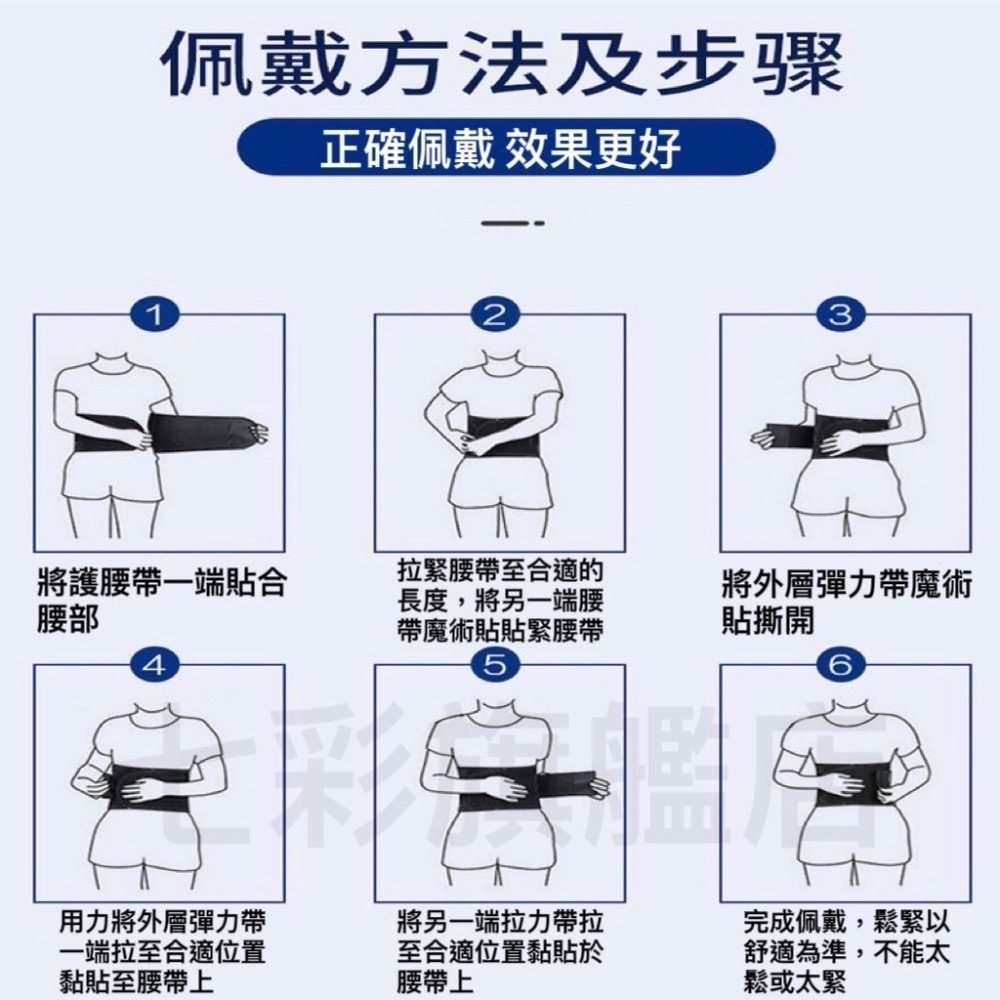 佩戴方法及步驟

正確佩戴 效果更好

1

將護腰帶一端貼合腰部

2

拉緊腰帶至合適的長度，將另一端腰帶魔術貼貼緊腰帶

3

將外層彈力帶魔術貼撕開

4

用力將外層彈力帶一端拉至合適位置黏貼至腰帶上

5

將另一端拉力帶拉至合適位置黏貼於腰帶上

6

完成佩戴，鬆緊以舒適為準，不能太鬆或太緊

七彩旗艦店