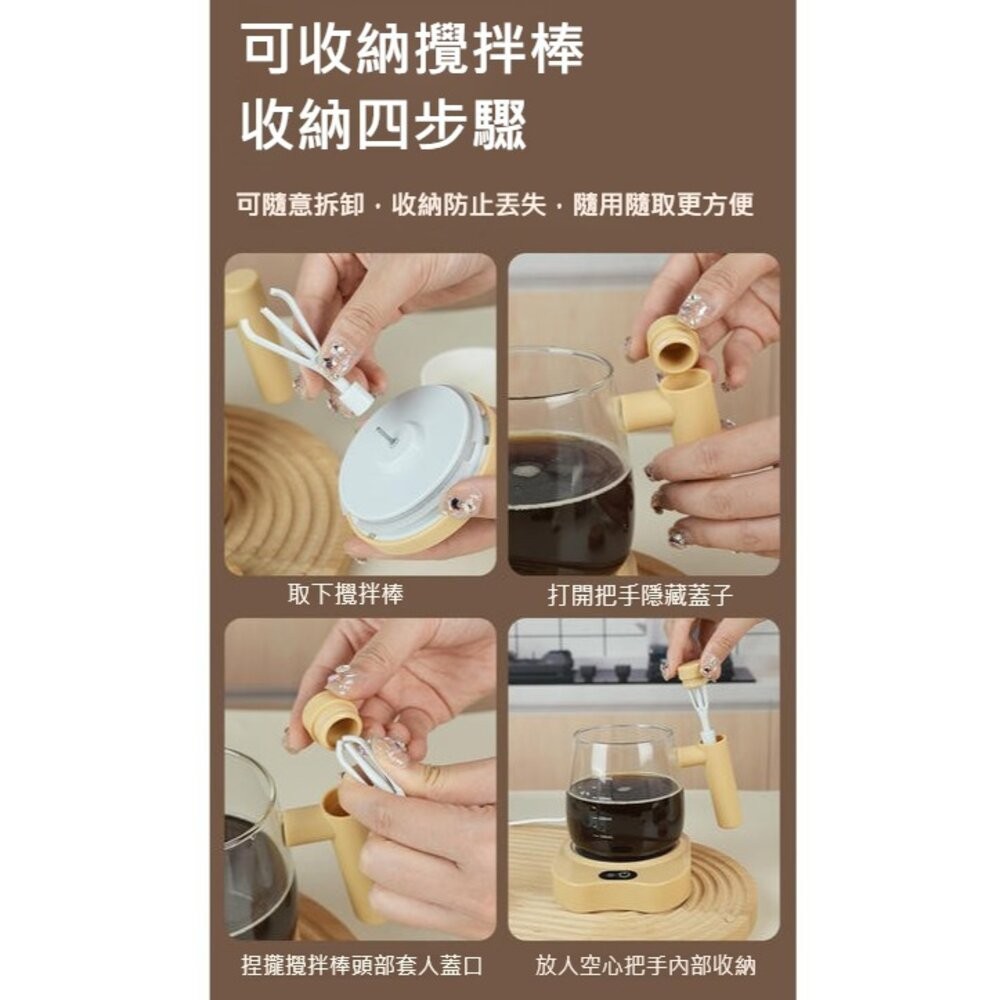 可收納攪拌棒
收納四步驟

可隨意拆卸，收納防止丟失，隨用隨取更方便

取下攪拌棒

打開把手隱藏蓋子

捏攏攪拌棒頭部套人蓋口

放人空心把手內部收納