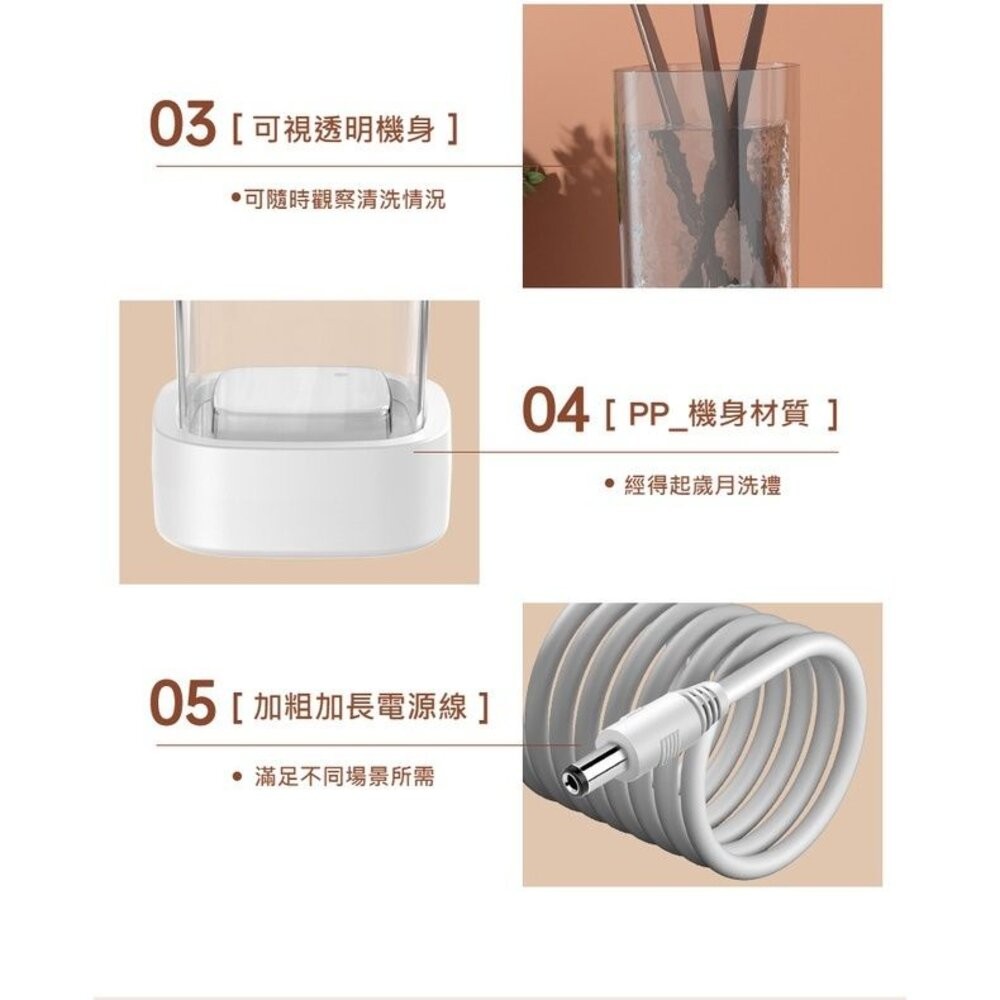 03 [ 可視透明機身 ]

•可隨時觀察清洗情況

04 [ PP_機身材質 ]

• 經得起歲月洗禮

05 [ 加粗加長電源線 ]

• 滿足不同場景所需