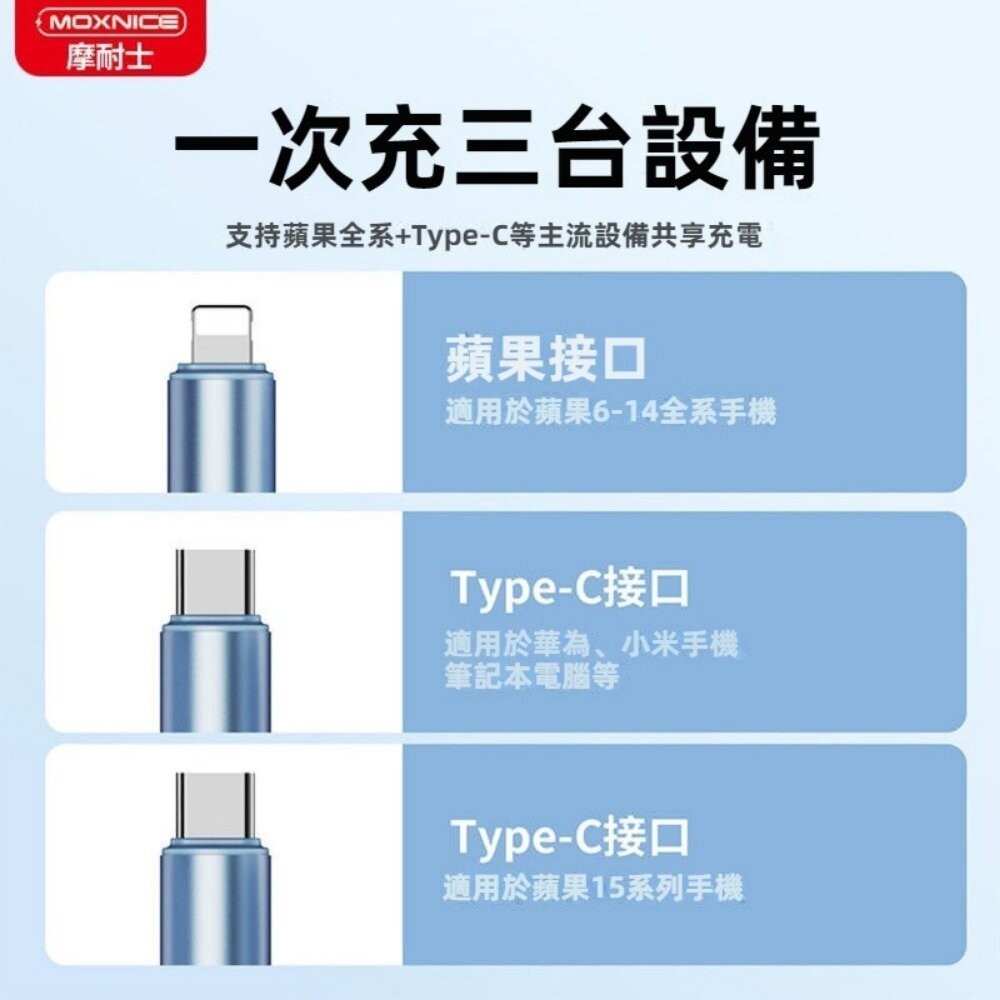 MOXNICE
摩耐士

一次充三台設備

支持蘋果全系+Type-C等主流設備共享充電

蘋果接口
適用於蘋果6-14全系手機

Type-C接口
適用於華為、小米手機
筆記本電腦等

Type-C接口
適用於蘋果15系列手機