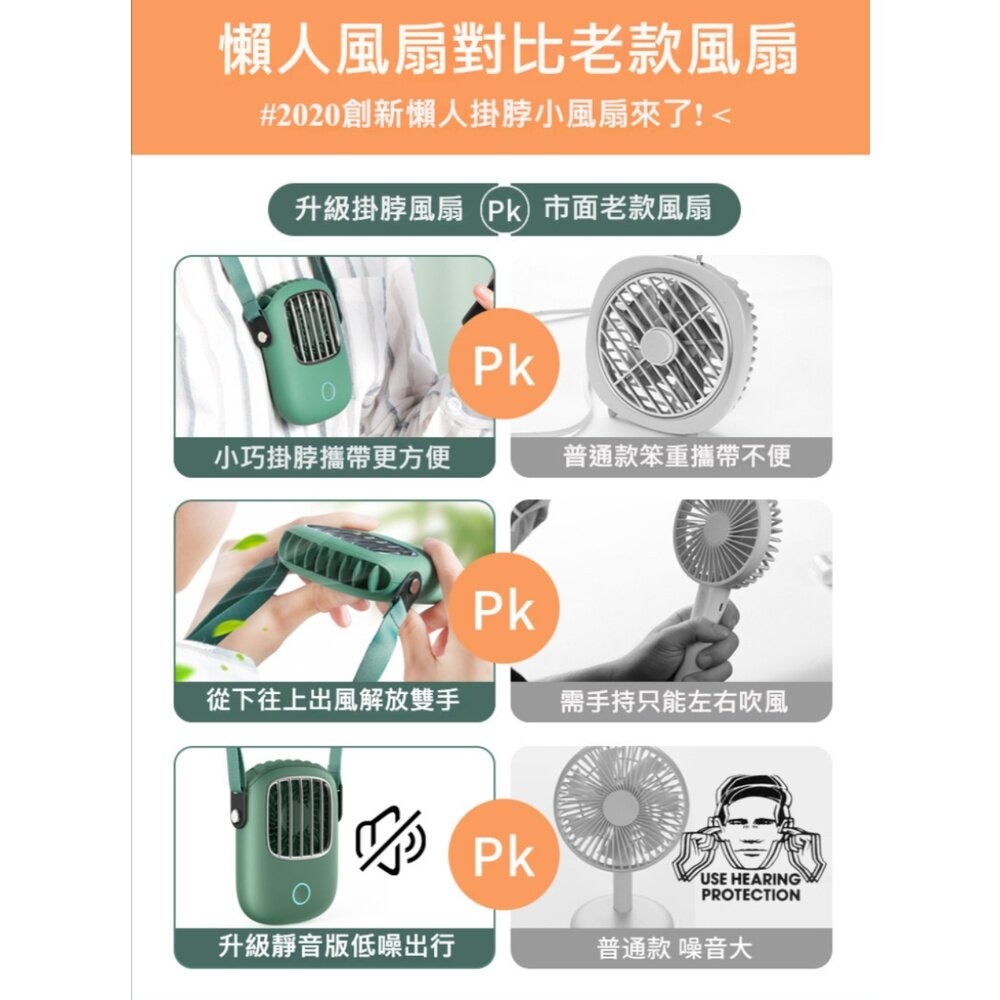 懶人風扇對比老款風扇

#2020創新懶人掛脖小風扇來了! <

升級掛脖風扇 Pk 市面老款風扇

Pk

小巧掛脖攜帶更方便

普通款笨重攜帶不便

Pk

從下往上出風解放雙手

需手持只能左右吹風

Pk

USE HEARING PROTECTION

升級靜音版低噪出行

普通款 噪音大