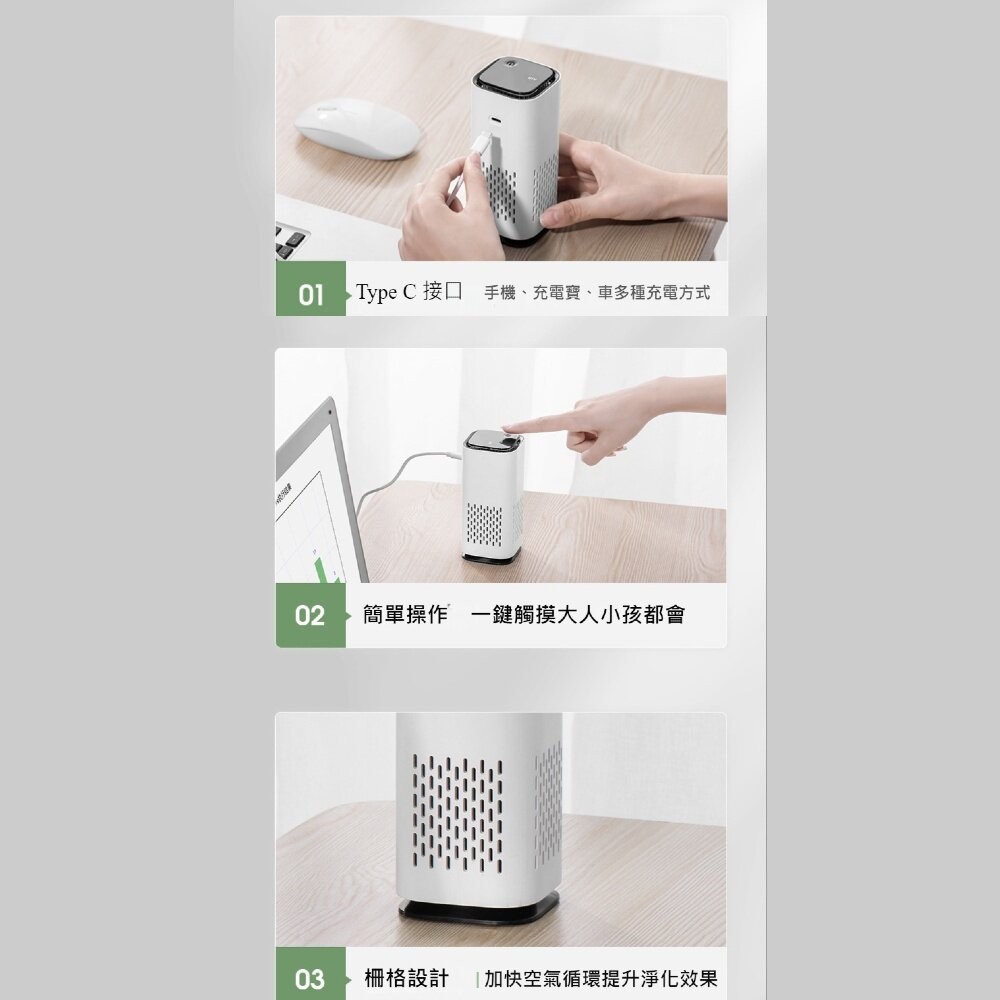 01 Type C 接口 手機、充電寶、車多種充電方式

02 簡單操作 一鍵觸摸大人小孩都會

03 柵格設計 | 加快空氣循環提升淨化效果