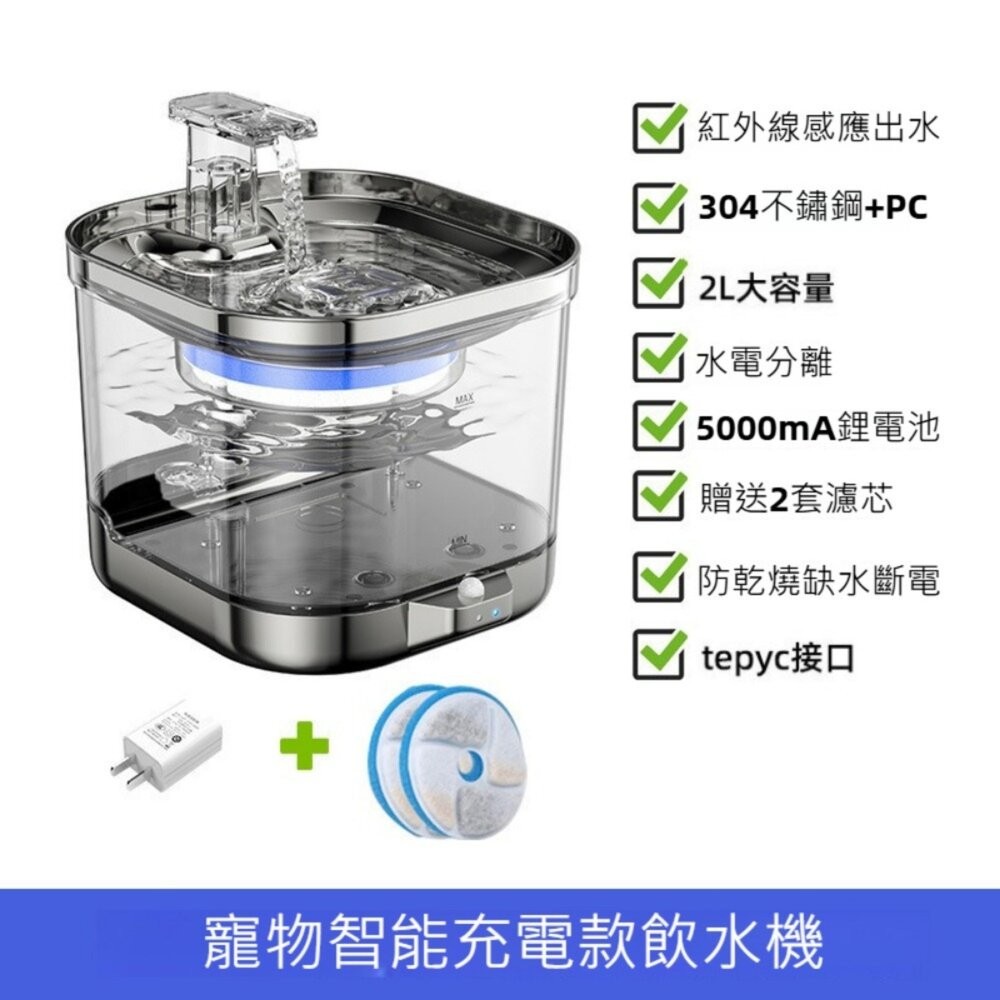 MAX

MIN

紅外線感應出水

304不鏽鋼+PC

2L大容量

水電分離

5000mA鋰電池

贈送2套濾芯

防乾燒缺水斷電

tepyc接口

寵物智能充電款飲水機