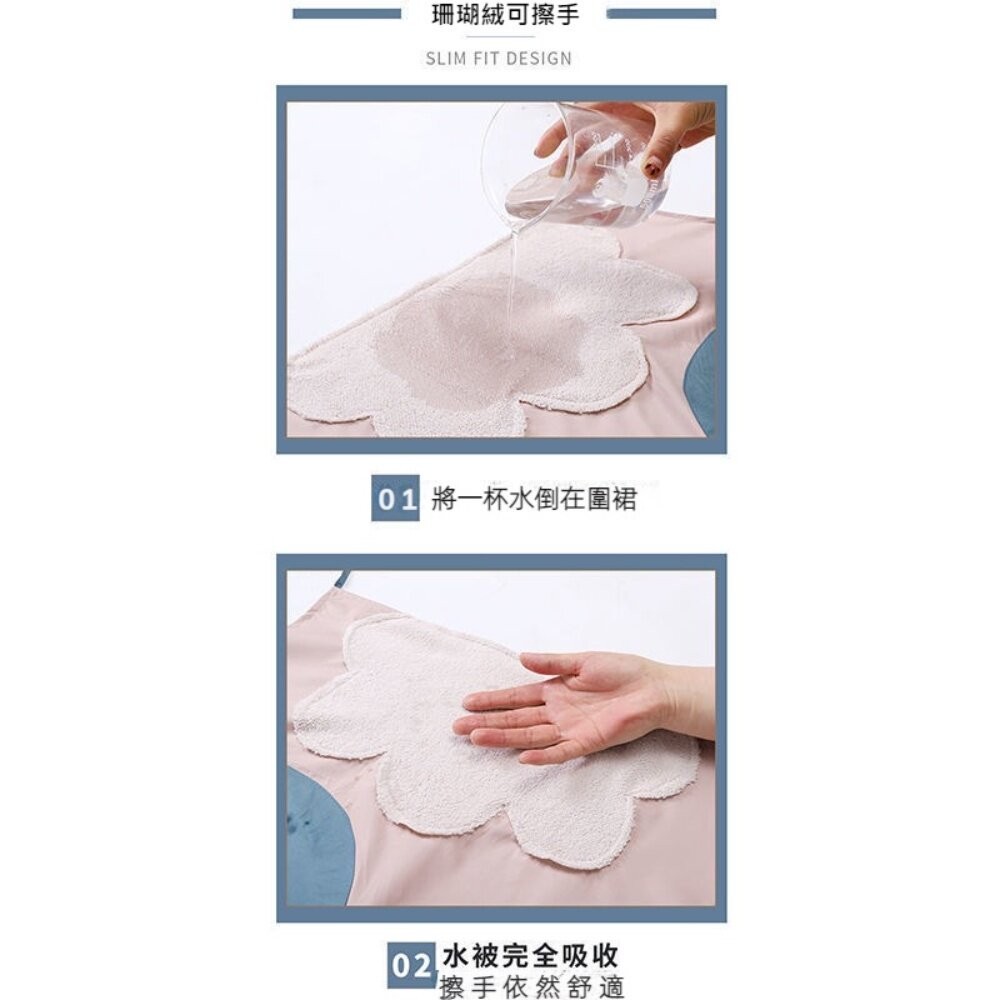 珊瑚絨可擦手

SLIM FIT DESIGN

01 將一杯水倒在圍裙

02 水被完全吸收
擦手依然舒適