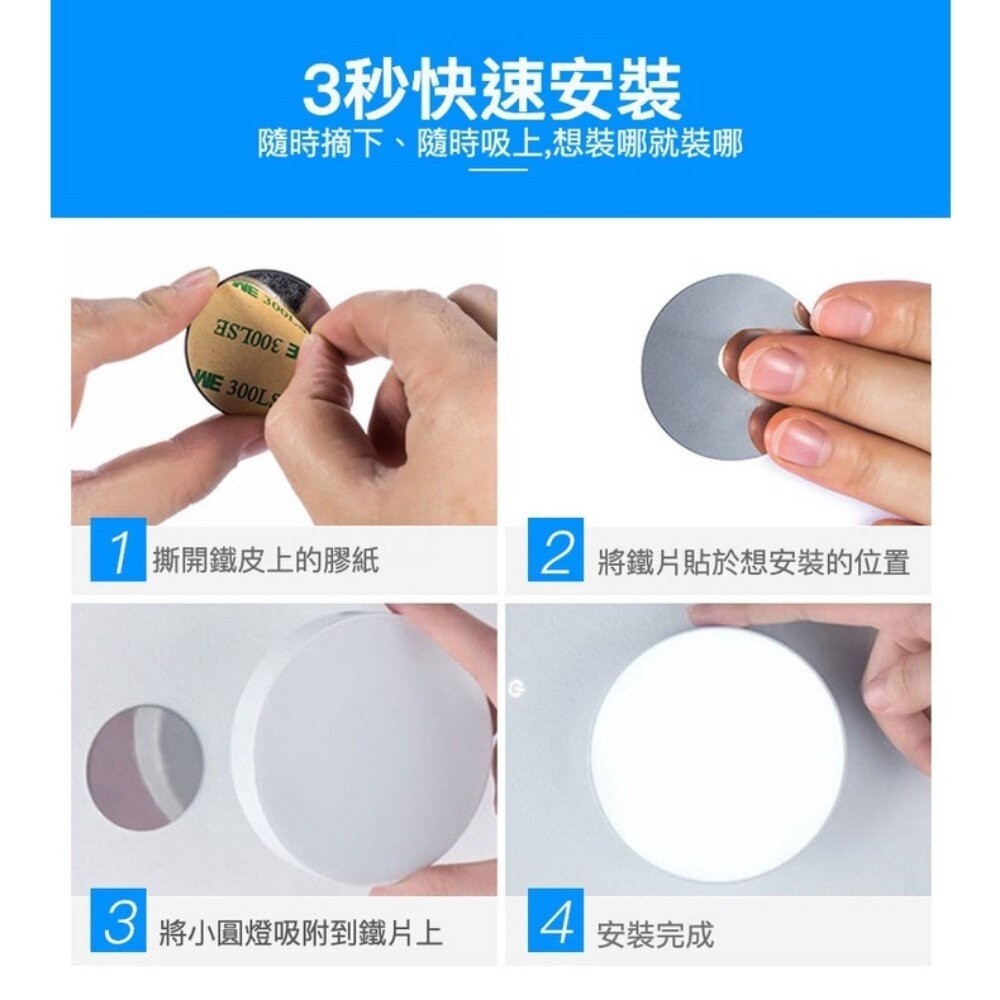 3秒快速安裝
隨時摘下、隨時吸上,想裝哪就裝哪

3M 300LSE
3M 300LSE
3M 300LSE

1 撕開鐵皮上的膠紙

2 將鐵片貼於想安裝的位置

3 將小圓燈吸附到鐵片上

4 安裝完成