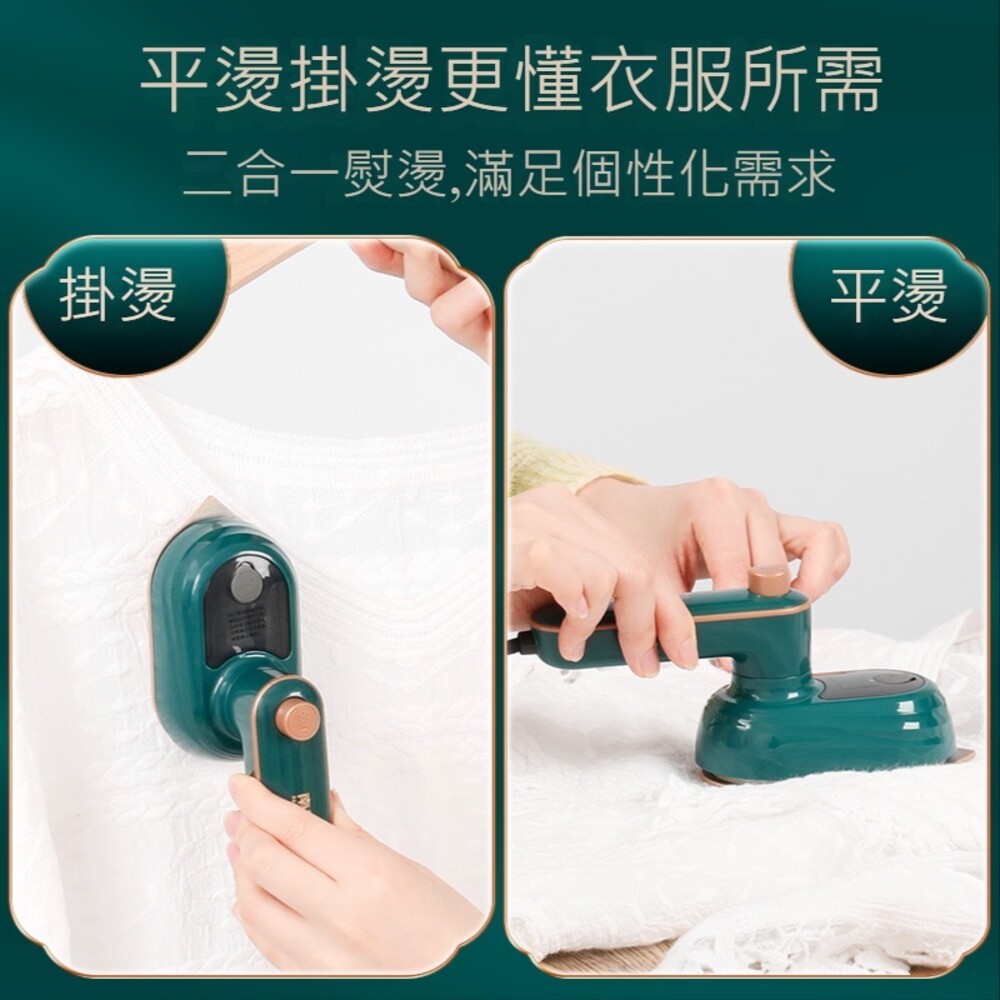 平燙掛燙更懂衣服所需

二合一熨燙,滿足個性化需求

掛燙

平燙