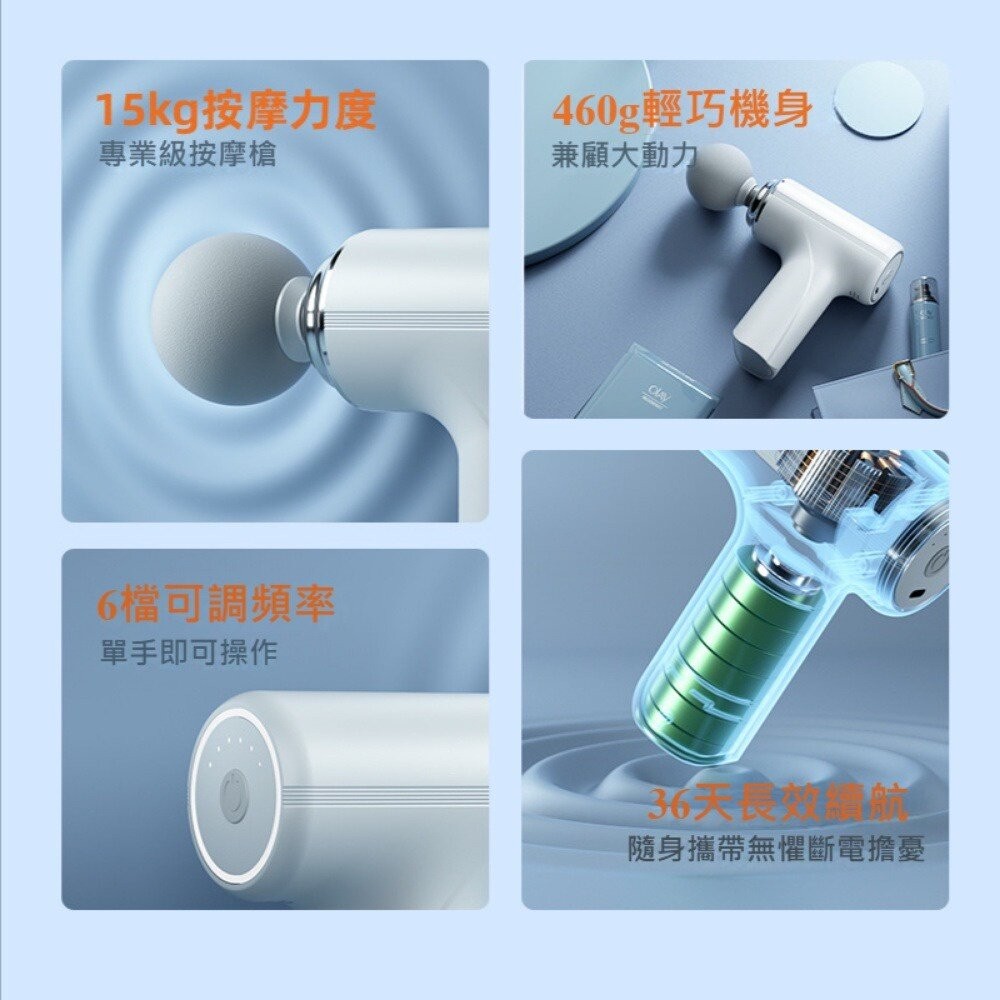 15kg按摩力度
專業級按摩槍

460g輕巧機身
兼顧大動力

6檔可調頻率
單手即可操作

36天長效續航
隨身攜帶無懼斷電擔憂