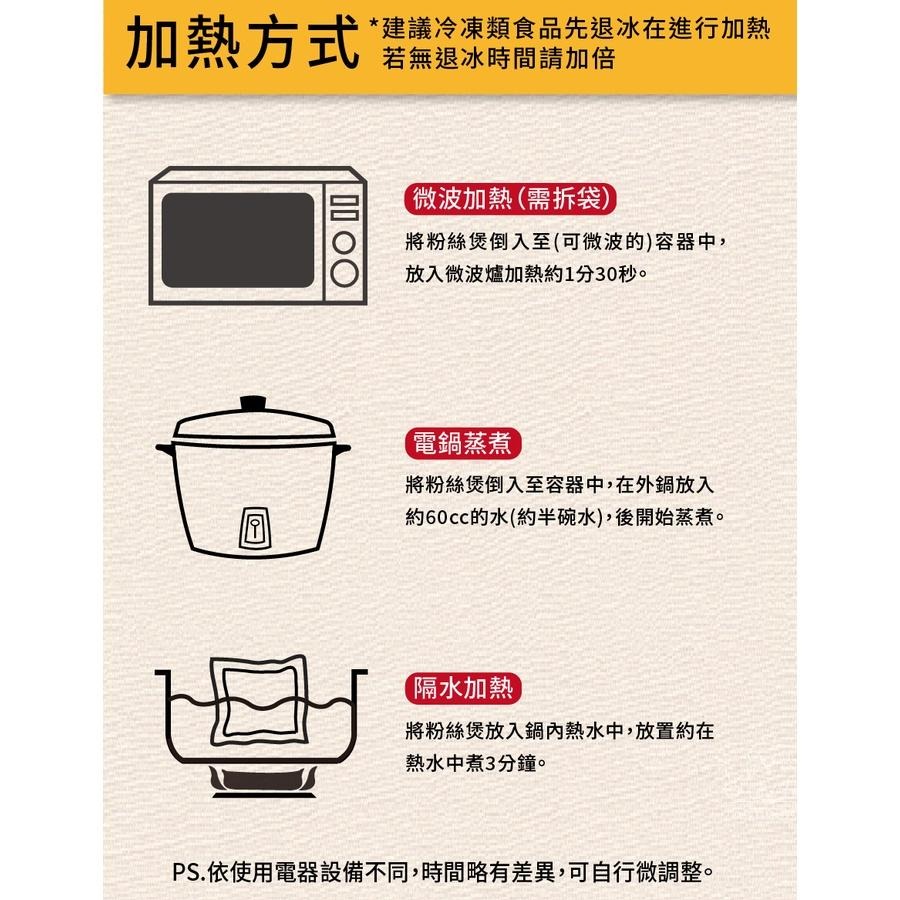 加熱方式 *建議冷凍類食品先退冰在進行加熱 若無退冰時間請加倍

微波加熱(需拆袋)

將粉絲煲倒入至(可微波的)容器中，放入微波爐加熱約1分30秒。

電鍋蒸煮

將粉絲煲倒入至容器中，在外鍋放入約60cc的水(約半碗水)，後開始蒸煮。

隔水加熱

將粉絲煲放入鍋內熱水中，放置約在熱水中煮3分鐘。

PS.依使用電器設備不同，時間略有差異，可自行微調整。