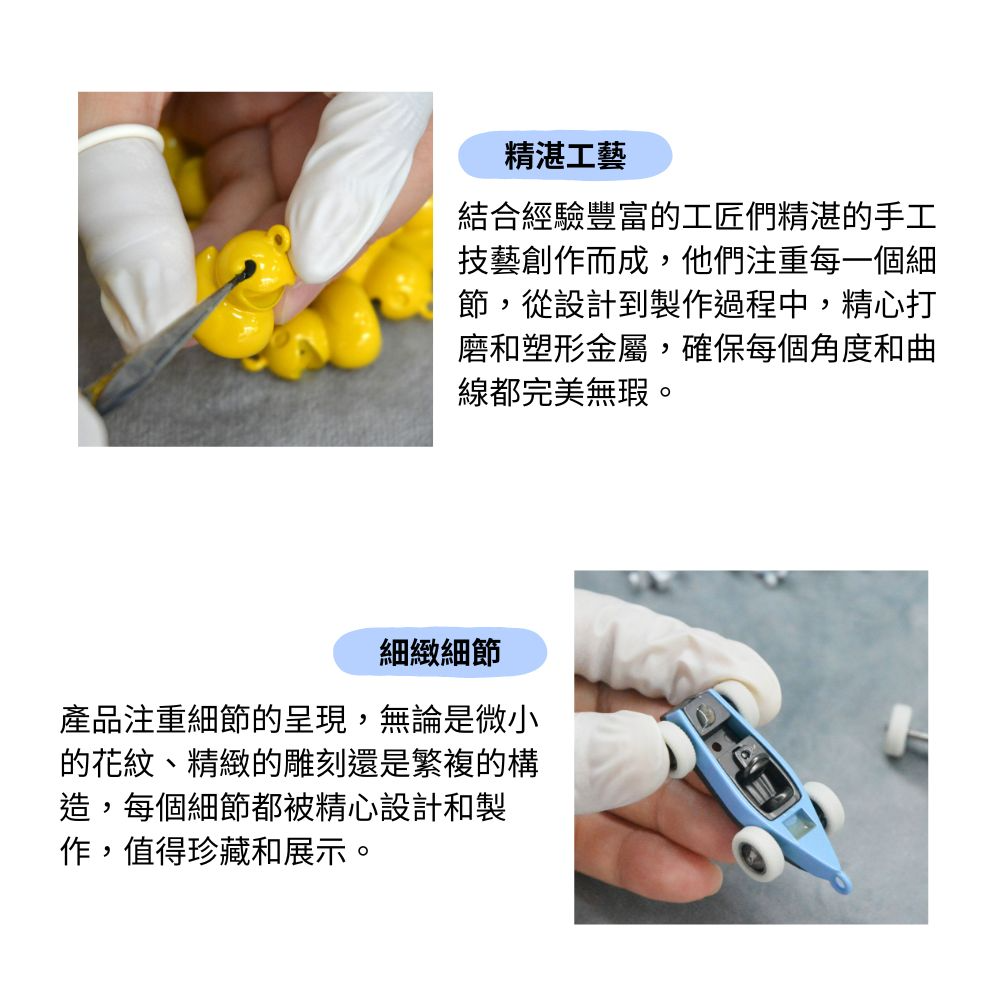 精湛工藝

結合經驗豐富的工匠們精湛的手工技藝創作而成，他們注重每一個細節，從設計到製作過程中，精心打磨和塑形金屬，確保每個角度和曲線都完美無瑕。

細緻細節

產品注重細節的呈現，無論是微小的花紋、精緻的雕刻還是繁複的構造，每個細節都被精心設計和製作，值得珍藏和展示。