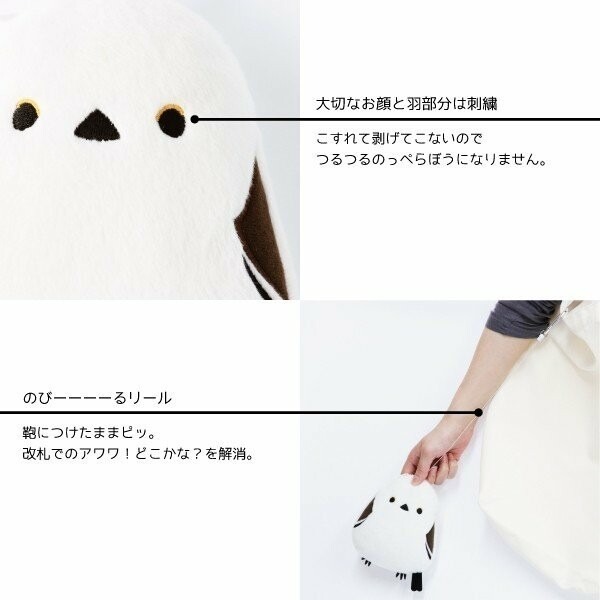 大切なお顔と羽部分は刺繍

こすれて剥げてこないので
つるつるのっぺらぼうになりません。

のびーーーーるリール

鞄につけたままピッ。
改札でのアワワ！どこかな？を解消。