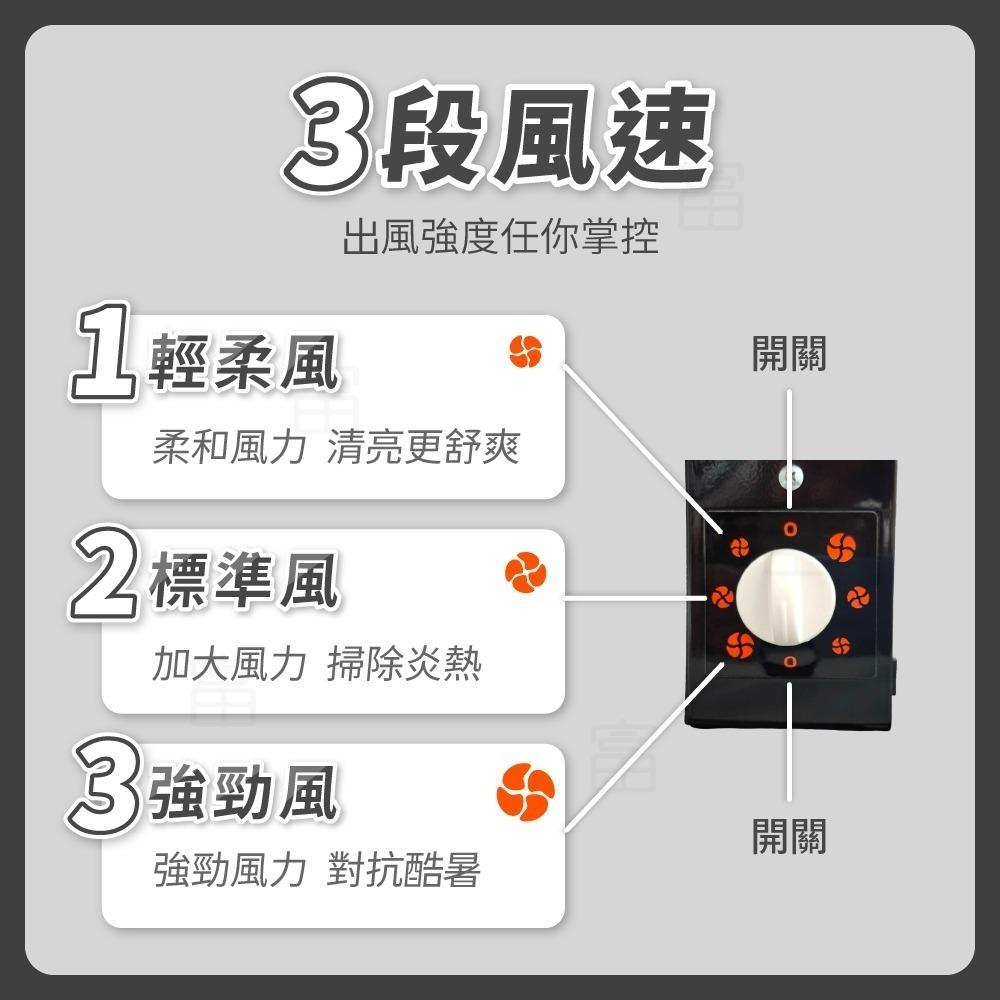 3段風速
出風強度任你掌控

1 輕柔風
柔和風力 清亮更舒爽

2 標準風
加大風力 掃除炎熱

3 強勁風
強勁風力 對抗酷暑

開關
0
0
開關