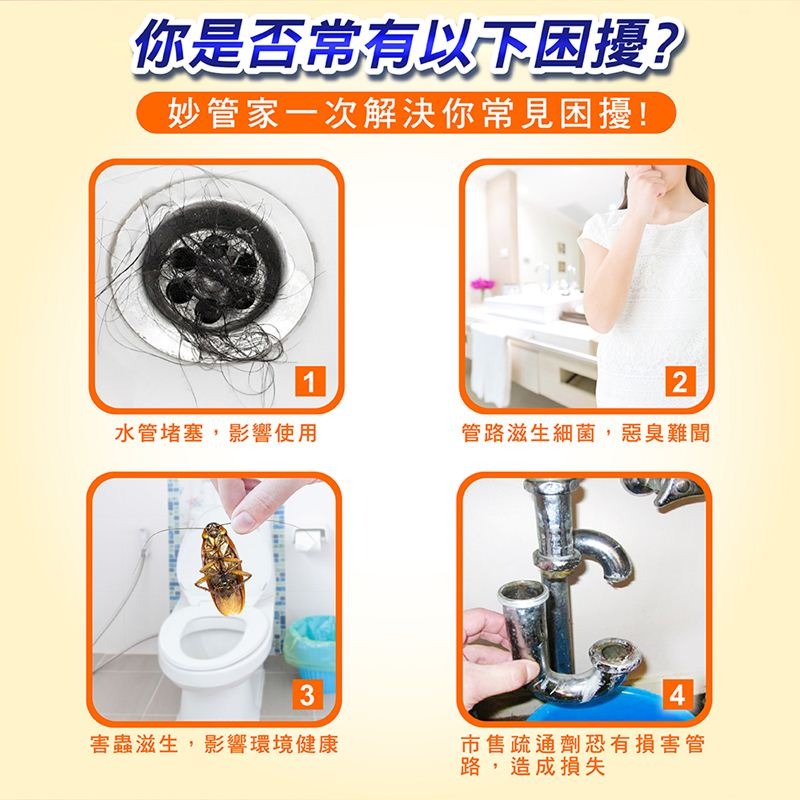 你是否常有以下困擾?

妙管家一次解決你常見困擾!

1

水管堵塞，影響使用

2

管路滋生細菌，惡臭難聞

3

害蟲滋生，影響環境健康

4

市售疏通劑恐有損害管路，造成損失