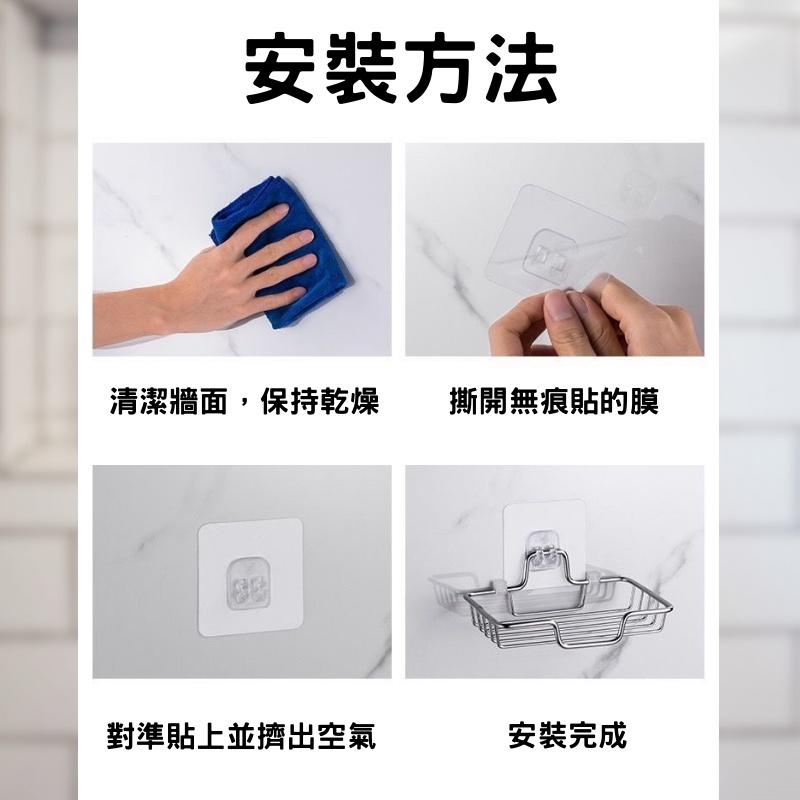 安裝方法

清潔牆面，保持乾燥

撕開無痕貼的膜

對準貼上並擠出空氣

安裝完成