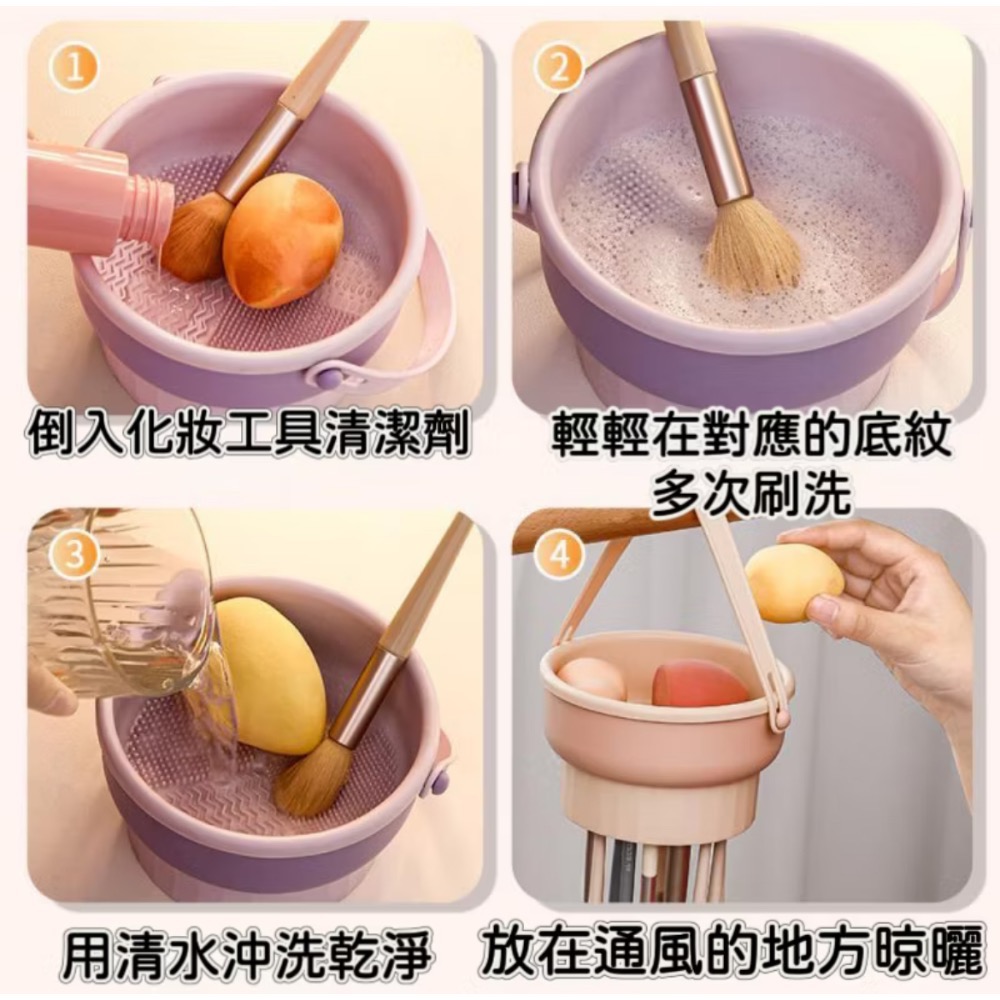 ①
倒入化妝工具清潔劑

②
輕輕在對應的底紋多次刷洗

③
用清水沖洗乾淨

④
放在通風的地方晾曬