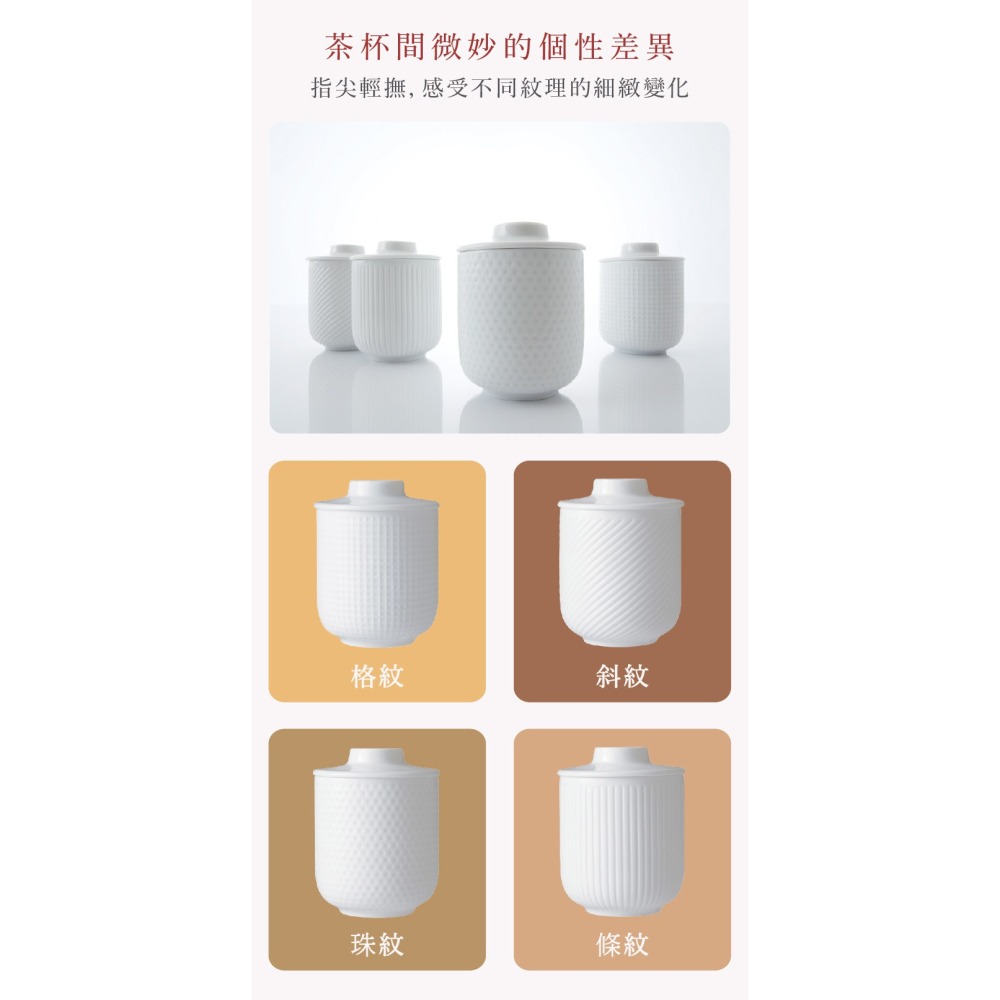 茶杯間微妙的個性差異
指尖輕撫, 感受不同紋理的細緻變化

格紋

斜紋

珠紋

條紋